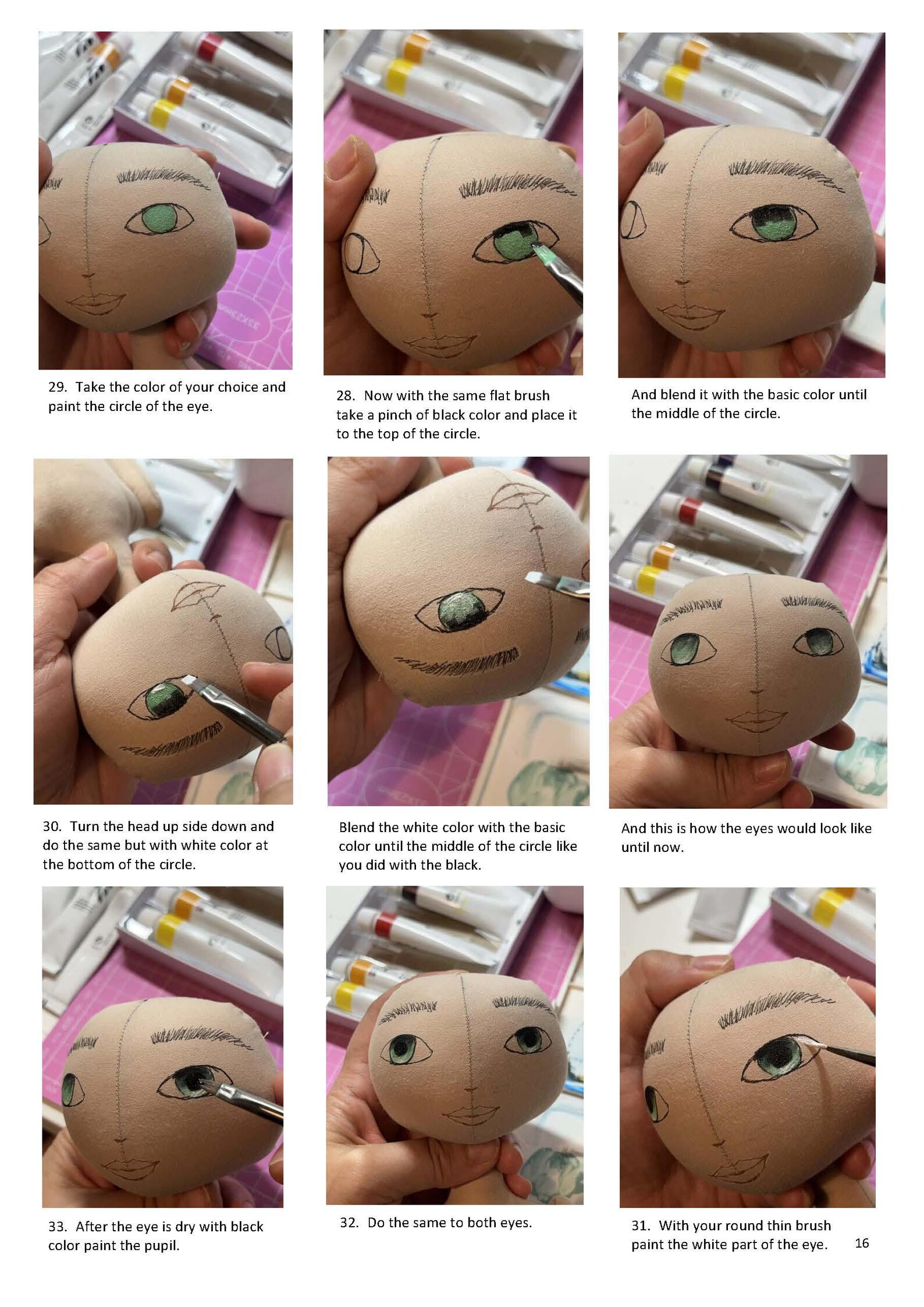 29. Take the color of your choice and paint the circle of the eye.

28. Now with the same flat brush take a pinch of black color and place it to the top of the circle.

And blend it with the basic color until the middle of the circle.

30. Turn the head up side down and do the same but with white color at the bottom of the circle.

Blend the white color with the basic color until the middle of the circle like you did with the black.

And this is how the eyes would look like until now.

33. After the eye is dry with black color paint the pupil.

32. Do the same to both eyes.

31. With your round thin brush paint the white part of the eye.

16