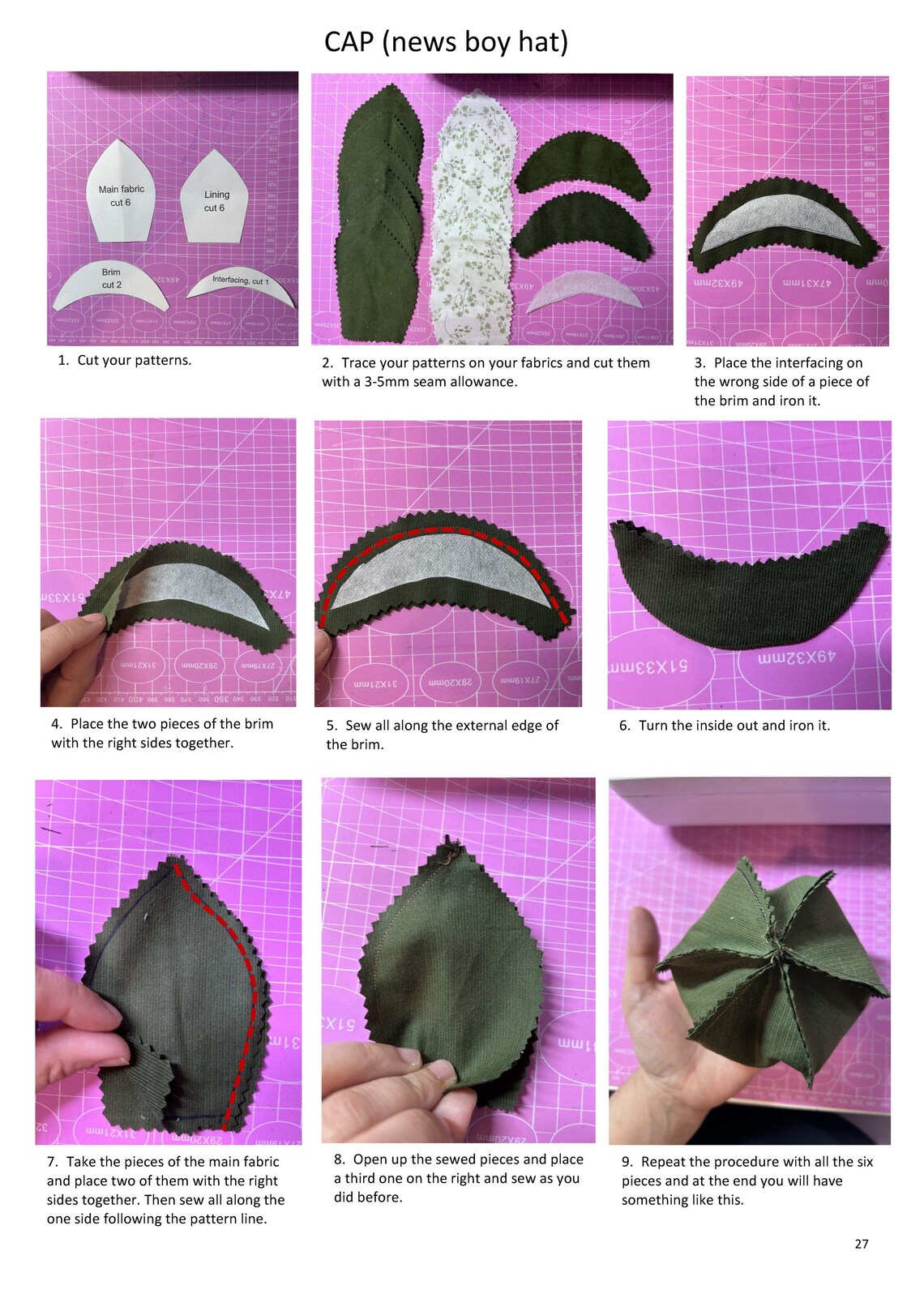 CAP (news boy hat)

Main fabric
cut 6

Lining
cut 6

Brim
cut 2

Interfacing, cut 1

1. Cut your patterns.

2. Trace your patterns on your fabrics and cut them with a 3-5mm seam allowance.

3. Place the interfacing on the wrong side of a piece of the brim and iron it.

4. Place the two pieces of the brim with the right sides together.

5. Sew all along the external edge of the brim.

6. Turn the inside out and iron it.

7. Take the pieces of the main fabric and place two of them with the right sides together. Then sew all along the one side following the pattern line.

8. Open up the sewed pieces and place a third one on the right and sew as you did before.

9. Repeat the procedure with all the six pieces and at the end you will have something like this.

27