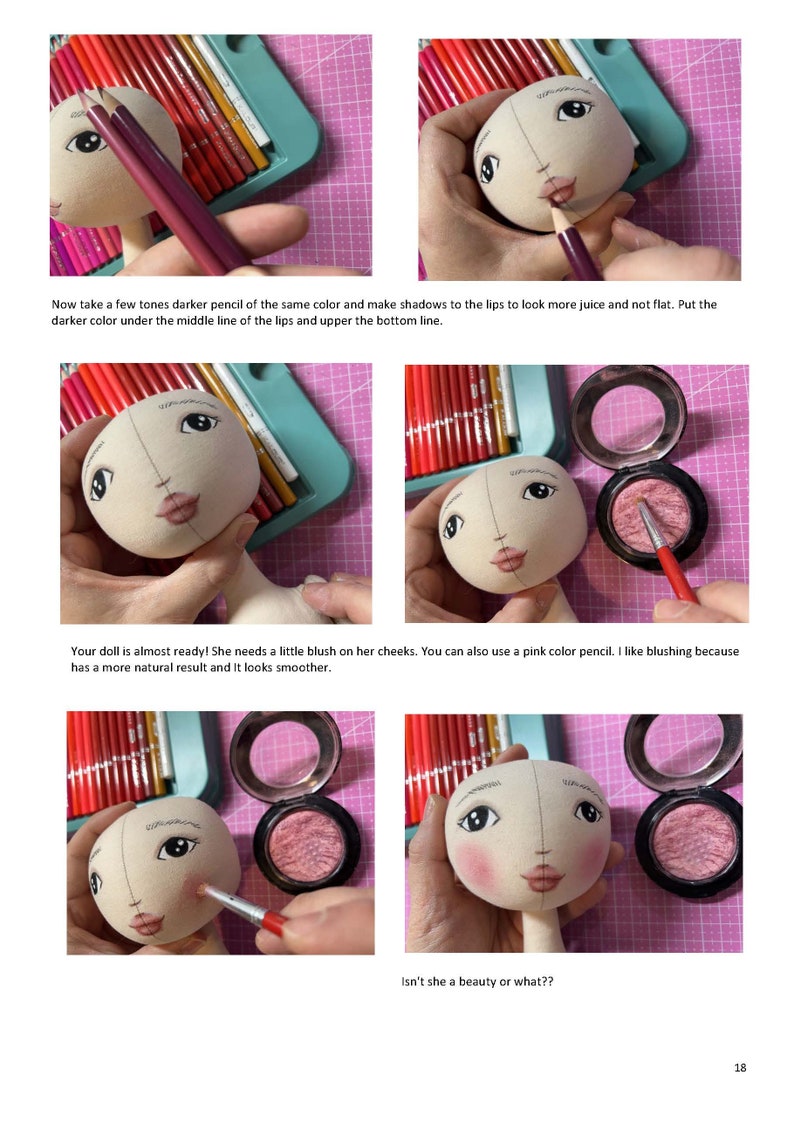 Now take a few tones darker pencil of the same color and make shadows to the lips to look more juice and not flat. Put the darker color under the middle line of the lips and upper the bottom line.

Your doll is almost ready! She needs a little blush on her cheeks. You can also use a pink color pencil. I like blushing because has a more natural result and It looks smoother.

Isn't she a beauty or what??

18