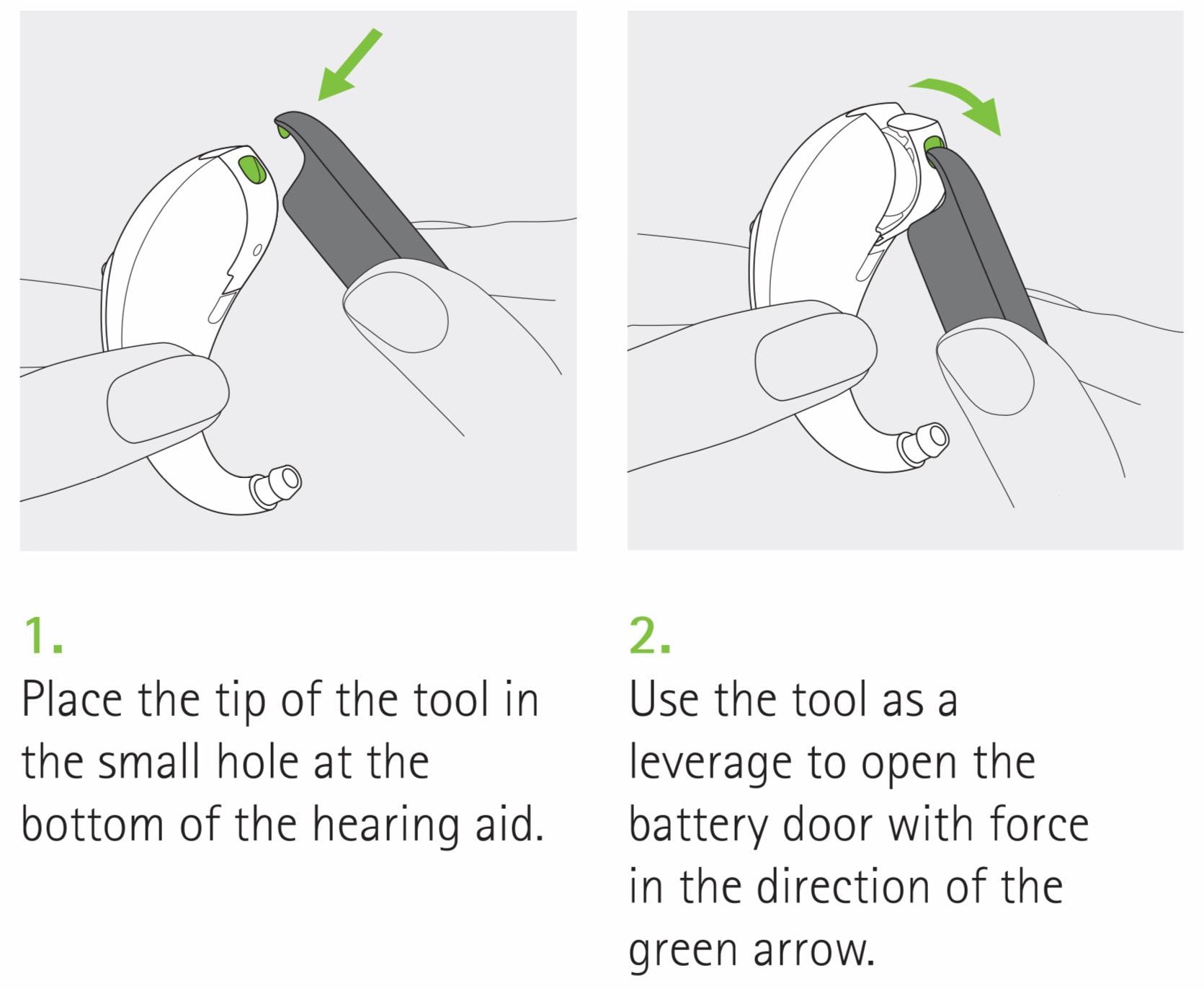 1.
Place the tip of the tool in the small hole at the bottom of the hearing aid.

2.
Use the tool as a leverage to open the battery door with force in the direction of the green arrow.