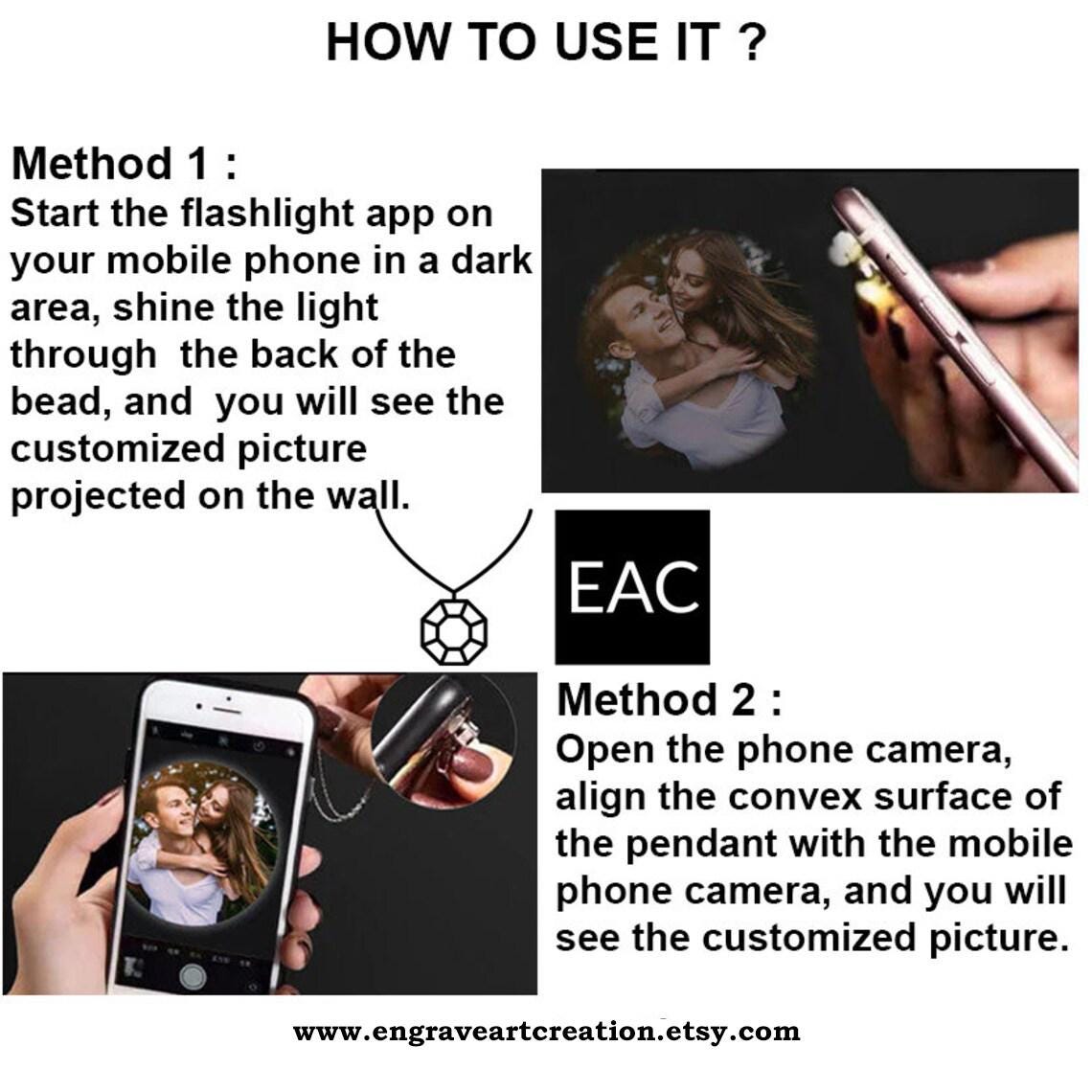 HOW TO USE IT ?

Method 1 :
Start the flashlight app on your mobile phone in a dark area, shine the light through the back of the bead, and you will see the customized picture projected on the wall.

EAC

Method 2 :
Open the phone camera, align the convex surface of the pendant with the mobile phone camera, and you will see the customized picture.

www.engraveartcreation.etsy.com