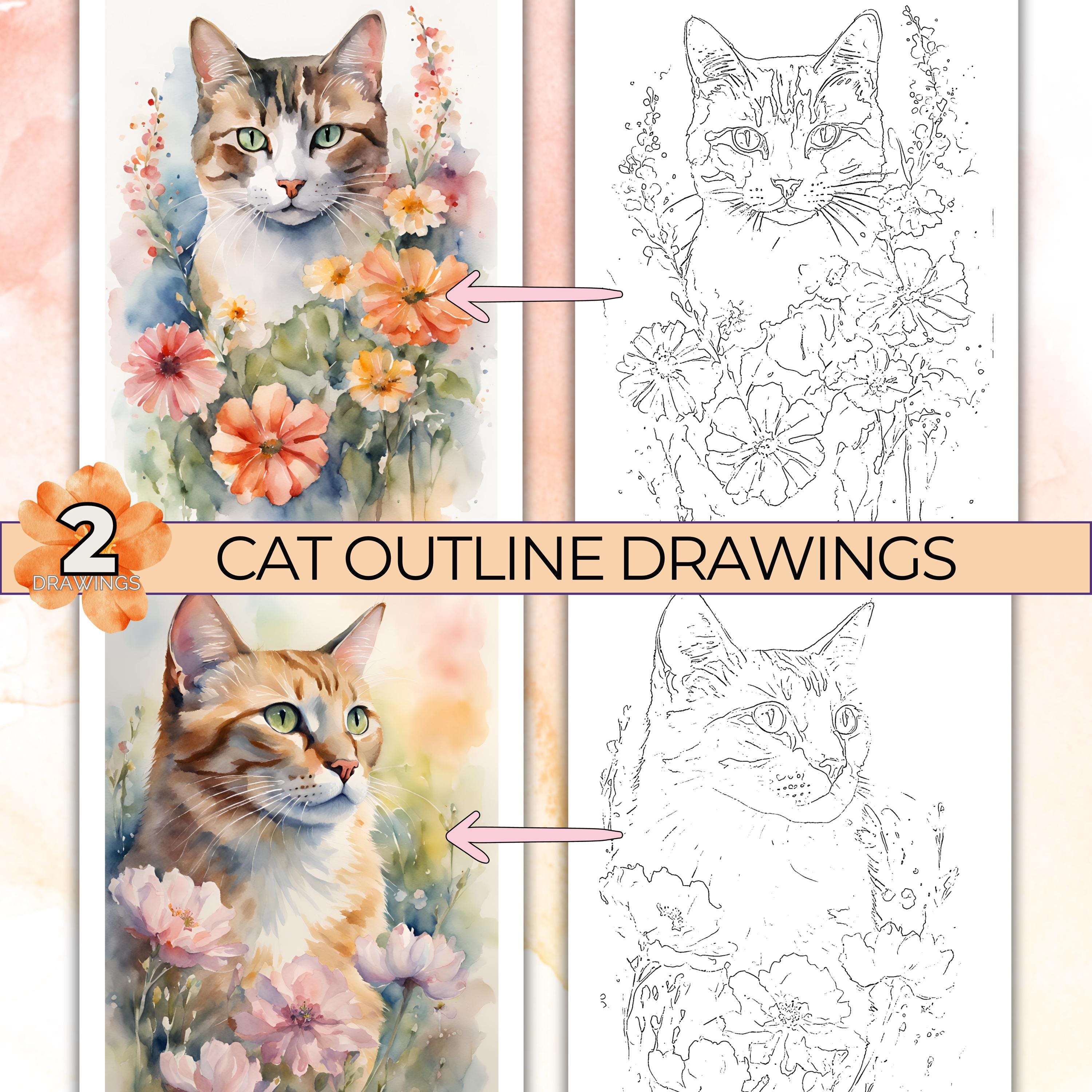 2
DRAWINGS
CAT OUTLINE DRAWINGS