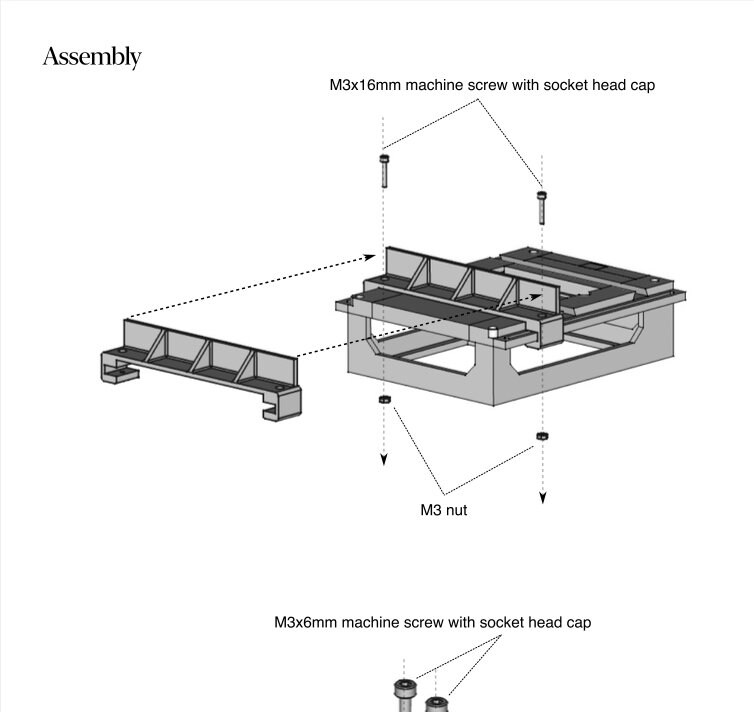 Assembly

M3x16mm machine screw with socket head cap

M3 nut

M3x6mm machine screw with socket head cap