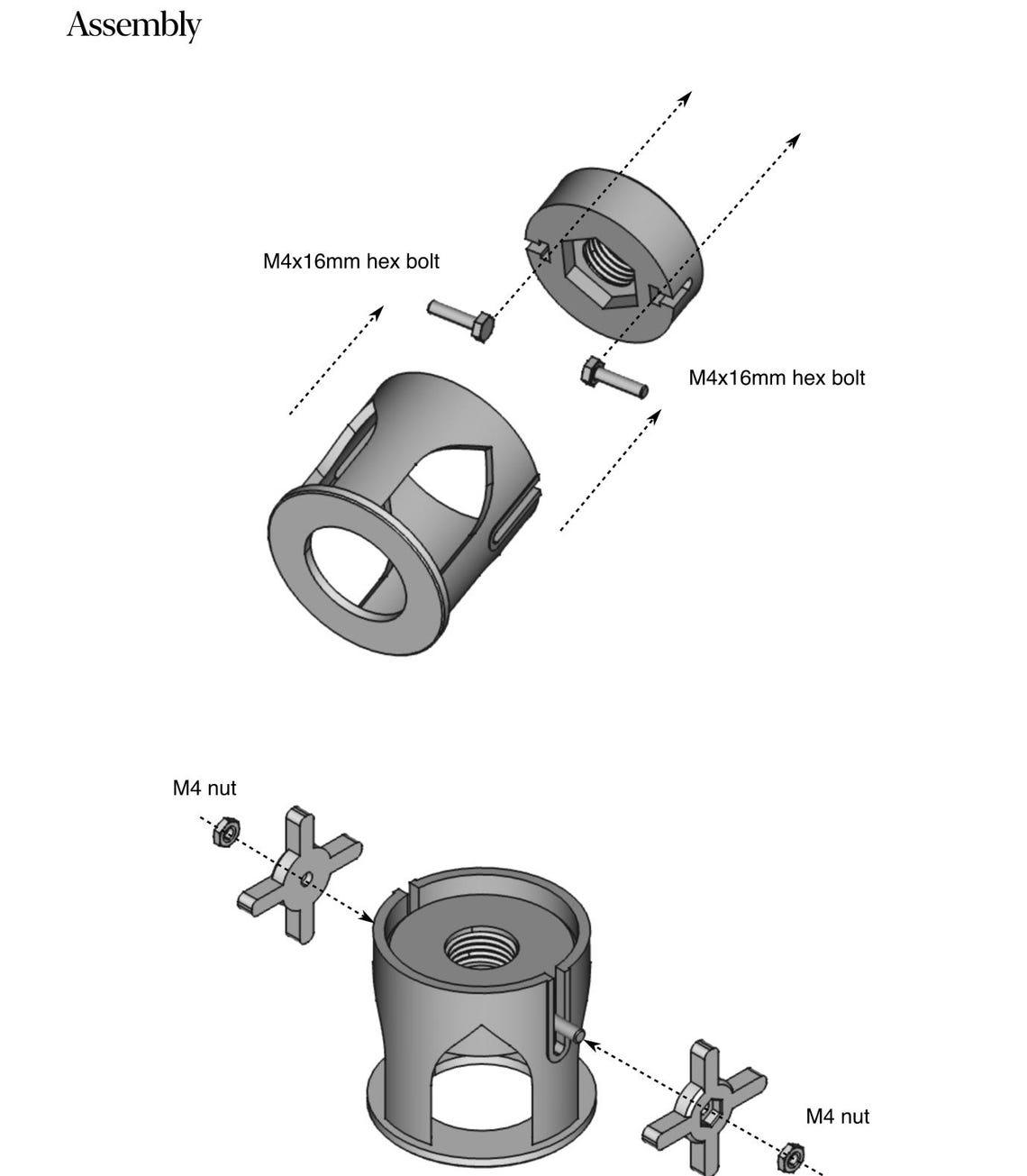 Assembly

M4x16mm hex bolt

M4x16mm hex bolt

M4 nut

M4 nut