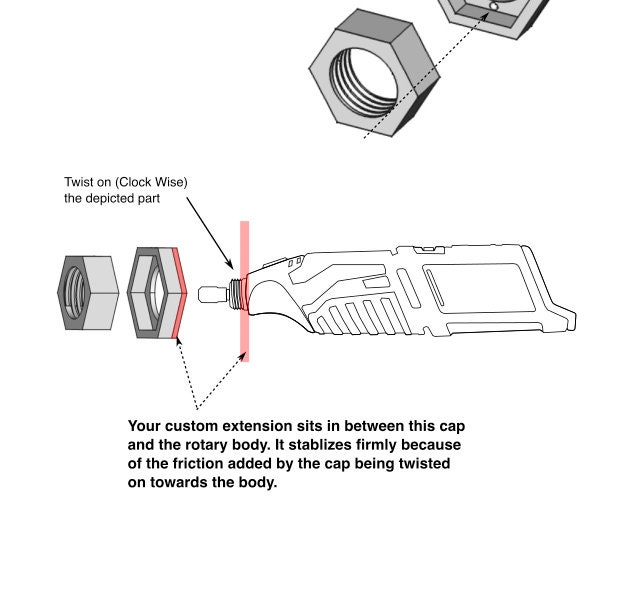 Twist on (Clock Wise)
the depicted part

Your custom extension sits in between this cap and the rotary body. It stablizes firmly because of the friction added by the cap being twisted on towards the body.