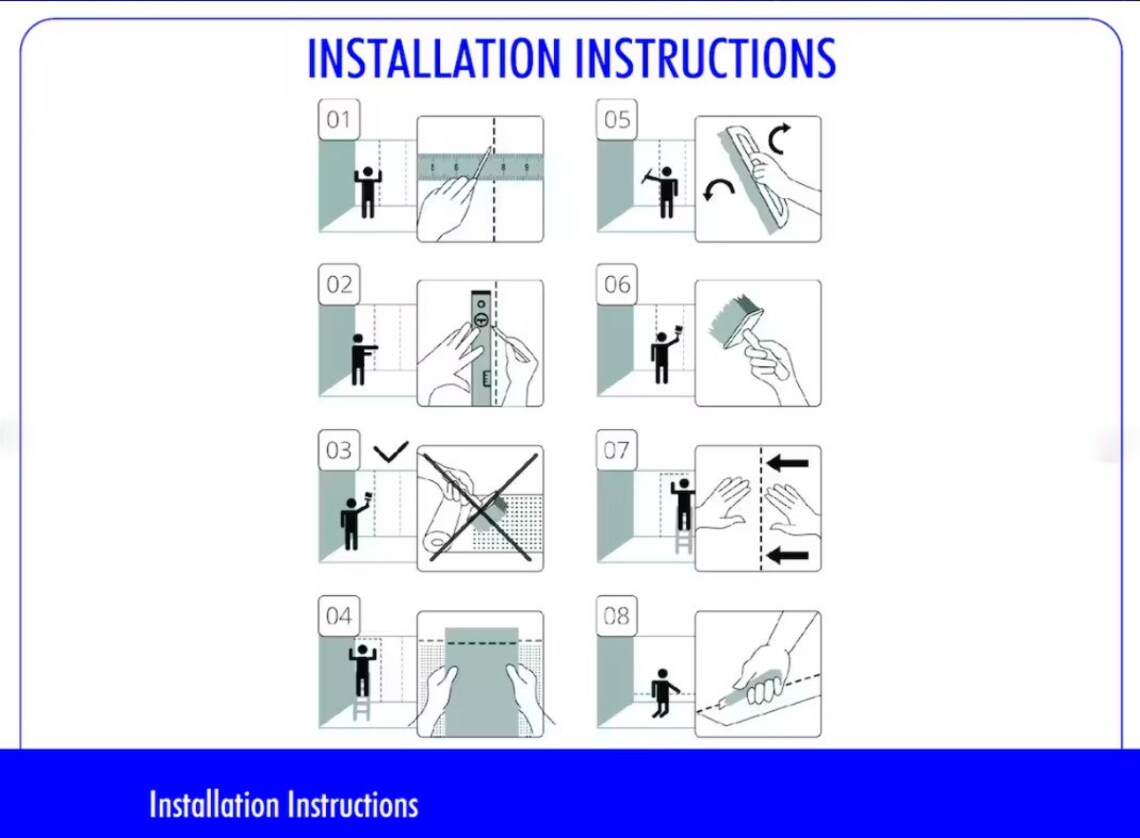 INSTALLATION INSTRUCTIONS

01

02

03

04

05

06

07

08

Installation Instructions