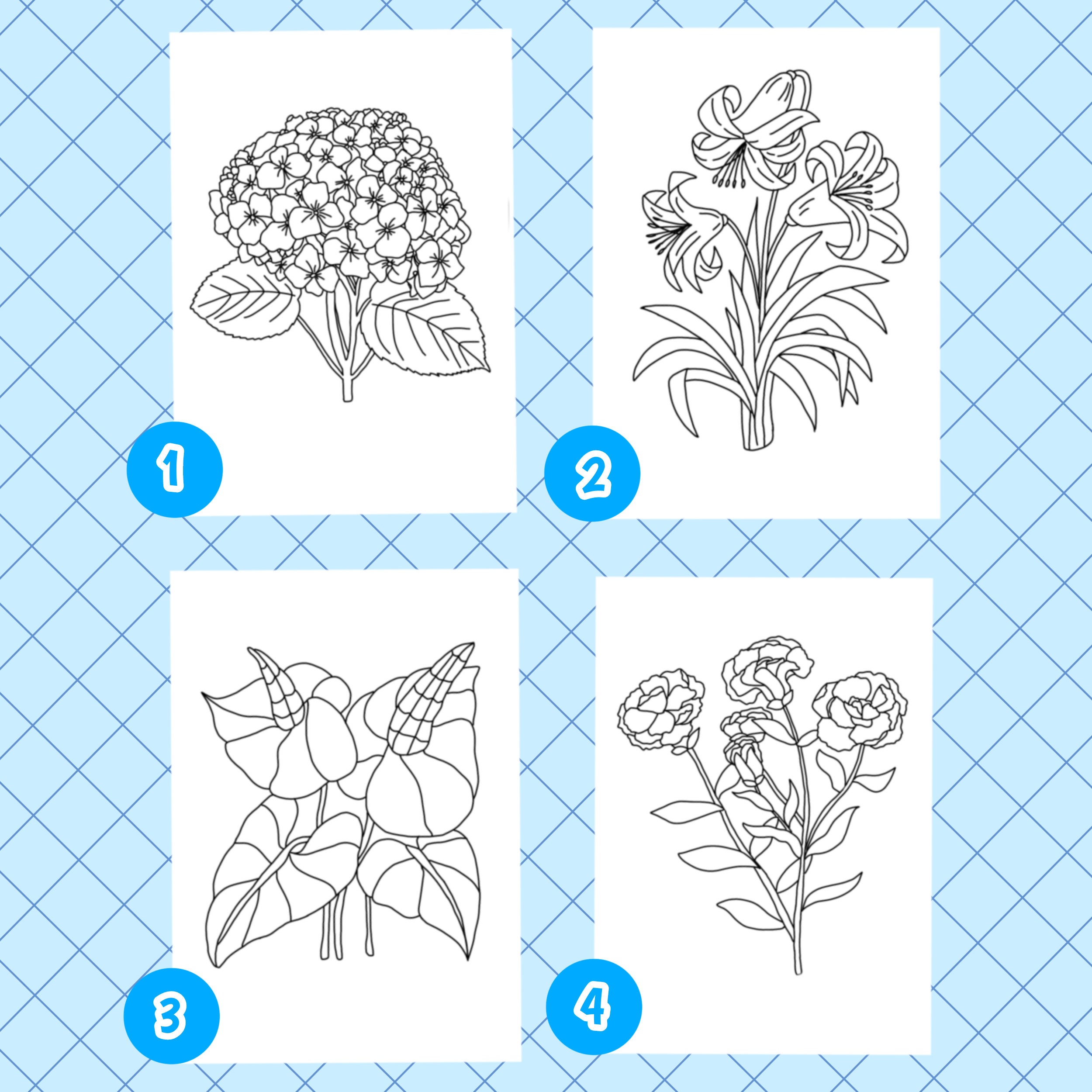 1

2

3

4