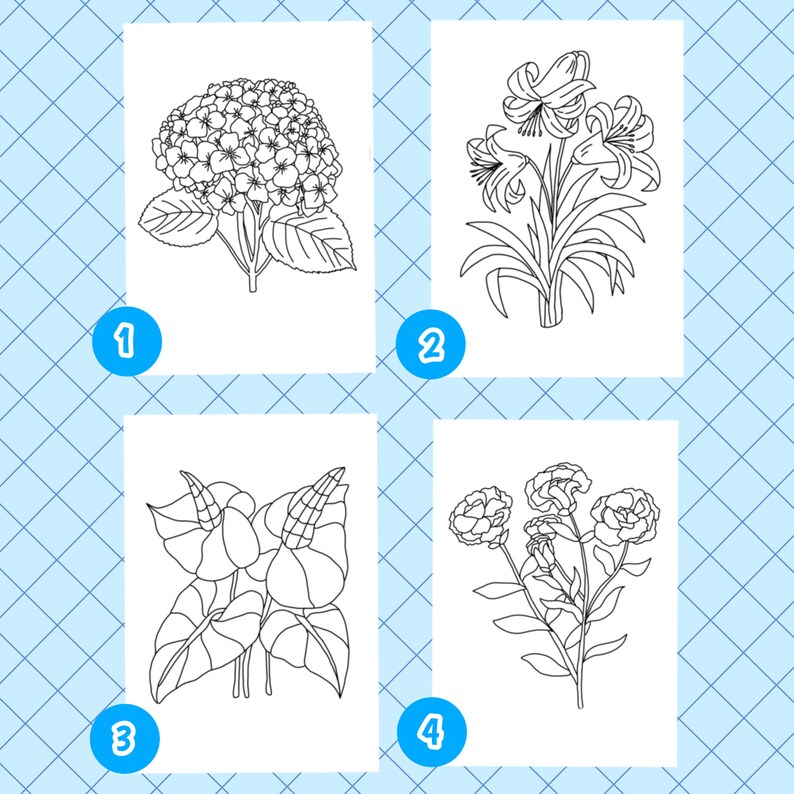 1

2

3

4