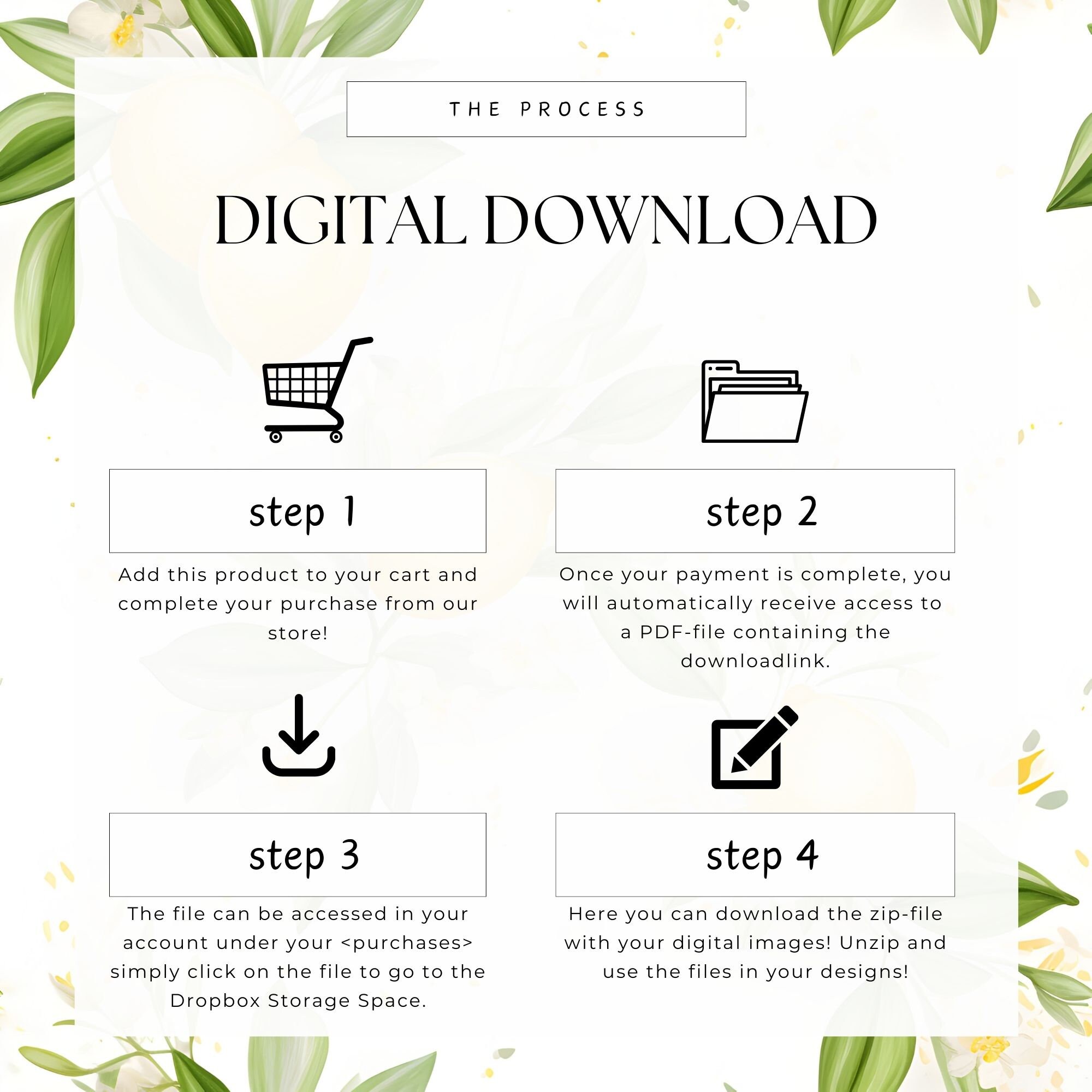 THE PROCESS

DIGITAL DOWNLOAD

step 1

Add this product to your cart and complete your purchase from our store!

step 2

Once your payment is complete, you will automatically receive access to a PDF-file containing the downloadlink.

step 3

The file can be accessed in your account under your <purchases> simply click on the file to go to the Dropbox Storage Space.

step 4

Here you can download the zip-file with your digital images! Unzip and use the files in your designs!