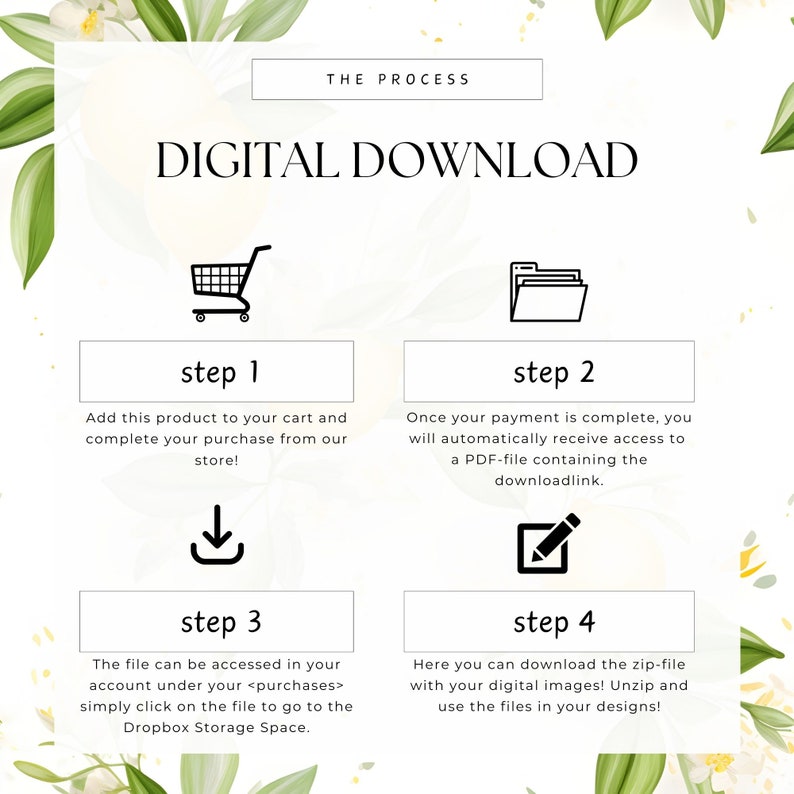 THE PROCESS

DIGITAL DOWNLOAD

step 1

Add this product to your cart and complete your purchase from our store!

step 2

Once your payment is complete, you will automatically receive access to a PDF-file containing the downloadlink.

step 3

The file can be accessed in your account under your <purchases> simply click on the file to go to the Dropbox Storage Space.

step 4

Here you can download the zip-file with your digital images! Unzip and use the files in your designs!