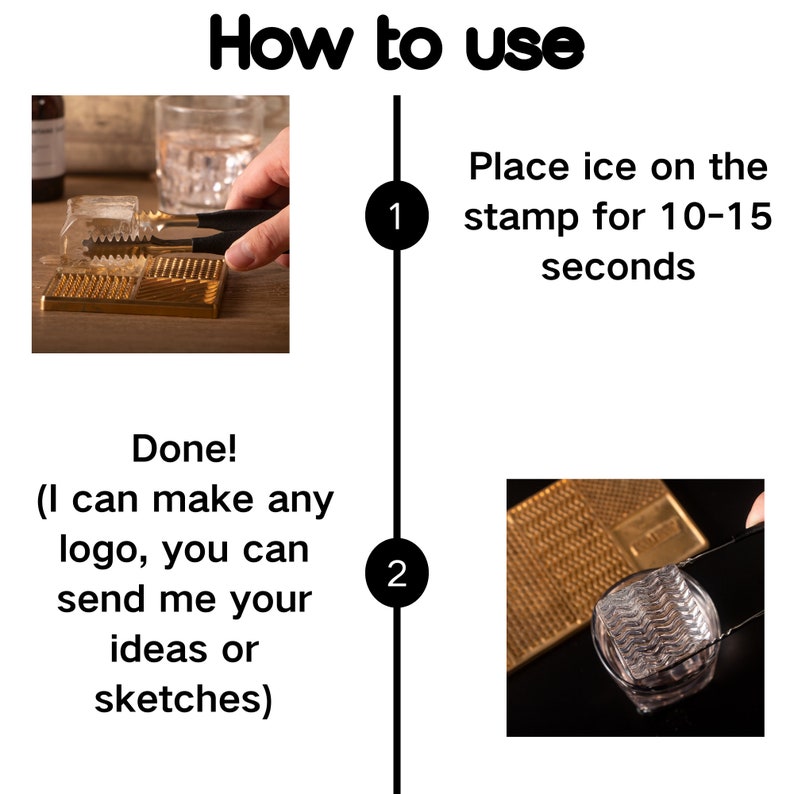 How to use

1

Place ice on the stamp for 10-15 seconds

Done!
(I can make any logo, you can send me your ideas or sketches)

2