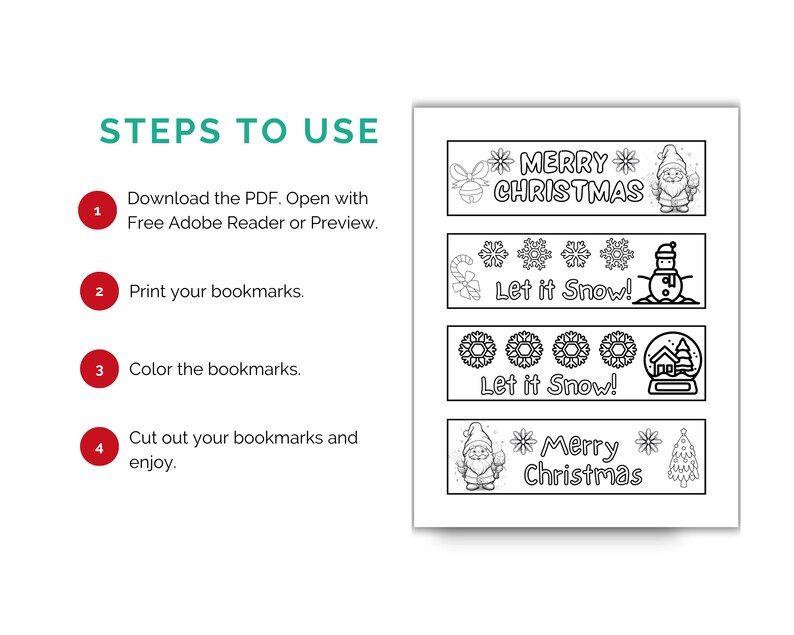 STEPS TO USE

1 Download the PDF. Open with Free Adobe Reader or Preview.

2 Print your bookmarks.

3 Color the bookmarks.

4 Cut out your bookmarks and enjoy.

MERRY CHRISTMAS

Let it Snow!

Let it Snow!

Merry Christmas