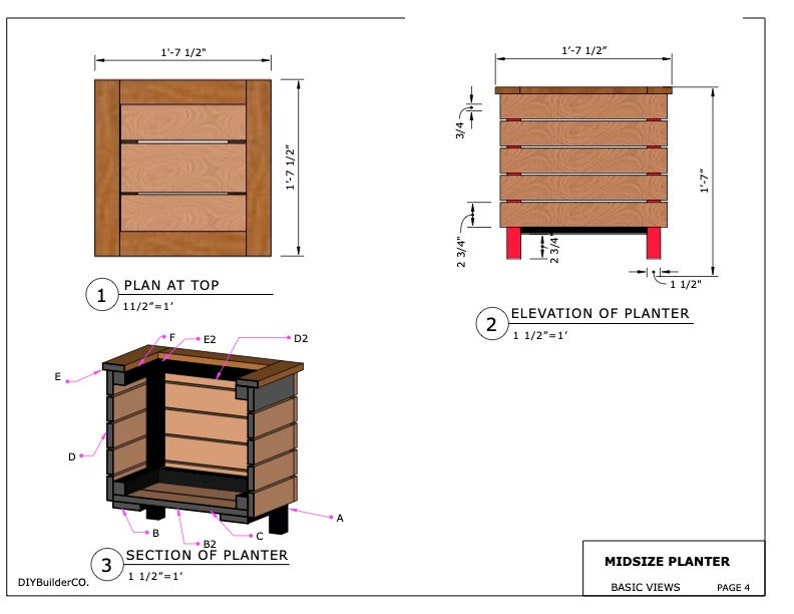 1'-7 1/2"

1'-7 1/2"

1 PLAN AT TOP
11/2"=1'

1'-7 1/2"

3/4

1'-7"

2 3/4"

2 3/4"

1 1/2"

2 ELEVATION OF PLANTER
1 1/2"=1'

F
E2
D2
E
D
A
B
B2
C

3 SECTION OF PLANTER
1 1/2"=1'

DIYBuilderCO.

MIDSIZE PLANTER
BASIC VIEWS
PAGE 4