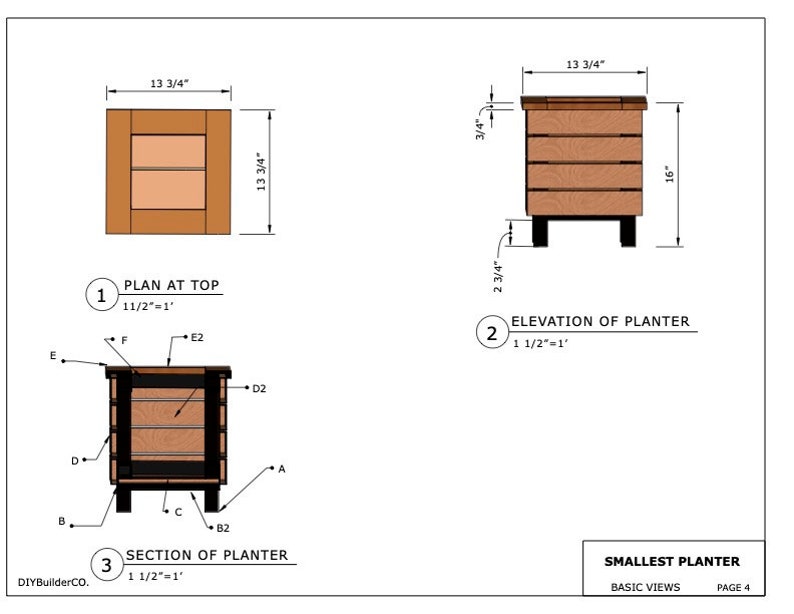 13 3/4"

13 3/4"

1 PLAN AT TOP
11/2"=1'

13 3/4"

3/4"

16"

2 3/4"

2 ELEVATION OF PLANTER
1 1/2"=1'

F
E2
E
D2
D
A
B
C
B2

3 SECTION OF PLANTER
1 1/2"=1'

DIYBuilderCO.

SMALLEST PLANTER
BASIC VIEWS PAGE 4