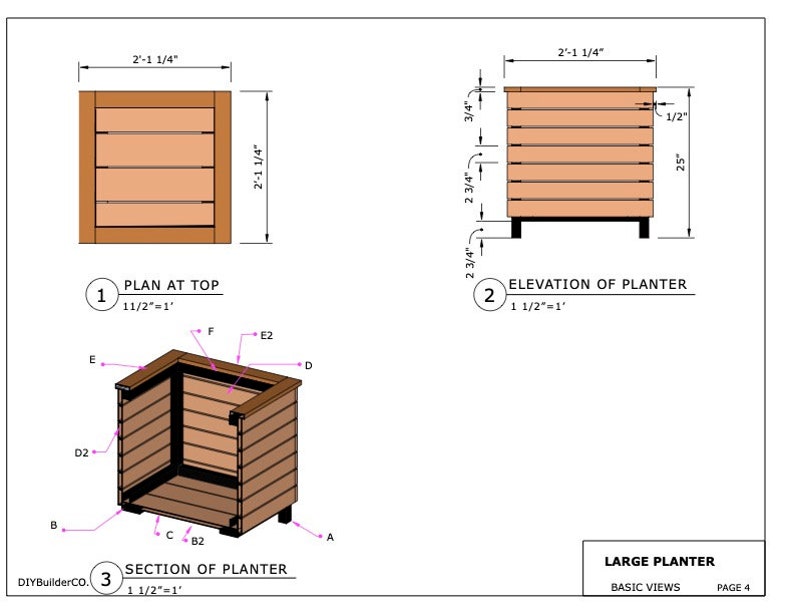 2'-1 1/4"

2'-1 1/4"

1 PLAN AT TOP
11/2"=1'

2'-1 1/4"

3/4"

1/2"

2 3/4"

25"

2 3/4"

2 ELEVATION OF PLANTER
1 1/2"=1'

F
E2
E
D
D2
B
C
B2
A

DIYBuilderCO.

3 SECTION OF PLANTER
1 1/2"=1'

LARGE PLANTER
BASIC VIEWS
PAGE 4