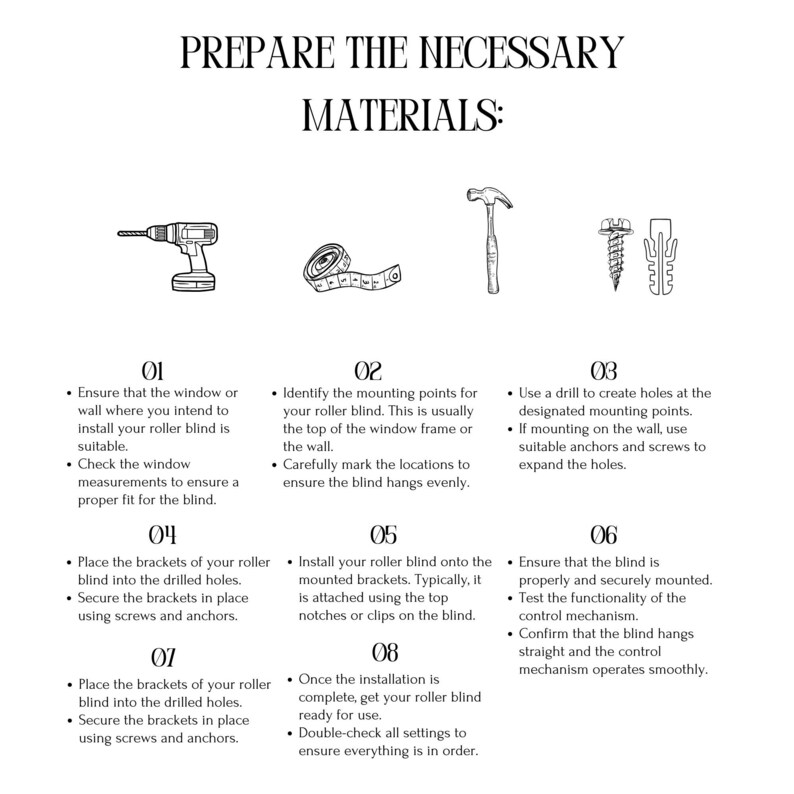 PREPARE THE NECESSARY MATERIALS:

01
• Ensure that the window or wall where you intend to install your roller blind is suitable.
• Check the window measurements to ensure a proper fit for the blind.

02
• Identify the mounting points for your roller blind. This is usually the top of the window frame or the wall.
• Carefully mark the locations to ensure the blind hangs evenly.

03
• Use a drill to create holes at the designated mounting points.
• If mounting on the wall, use suitable anchors and screws to expand the holes.

04
• Place the brackets of your roller blind into the drilled holes.
• Secure the brackets in place using screws and anchors.

05
• Install your roller blind onto the mounted brackets. Typically, it is attached using the top notches or clips on the blind.

06
• Ensure that the blind is properly and securely mounted.
• Test the functionality of the control mechanism.
• Confirm that the blind hangs straight and the control mechanism operates smoothly.

07
• Place the brackets of your roller blind into the drilled holes.
• Secure the brackets in place using screws and anchors.

08
• Once the installation is complete, get your roller blind ready for use.
• Double-check all settings to ensure everything is in order.