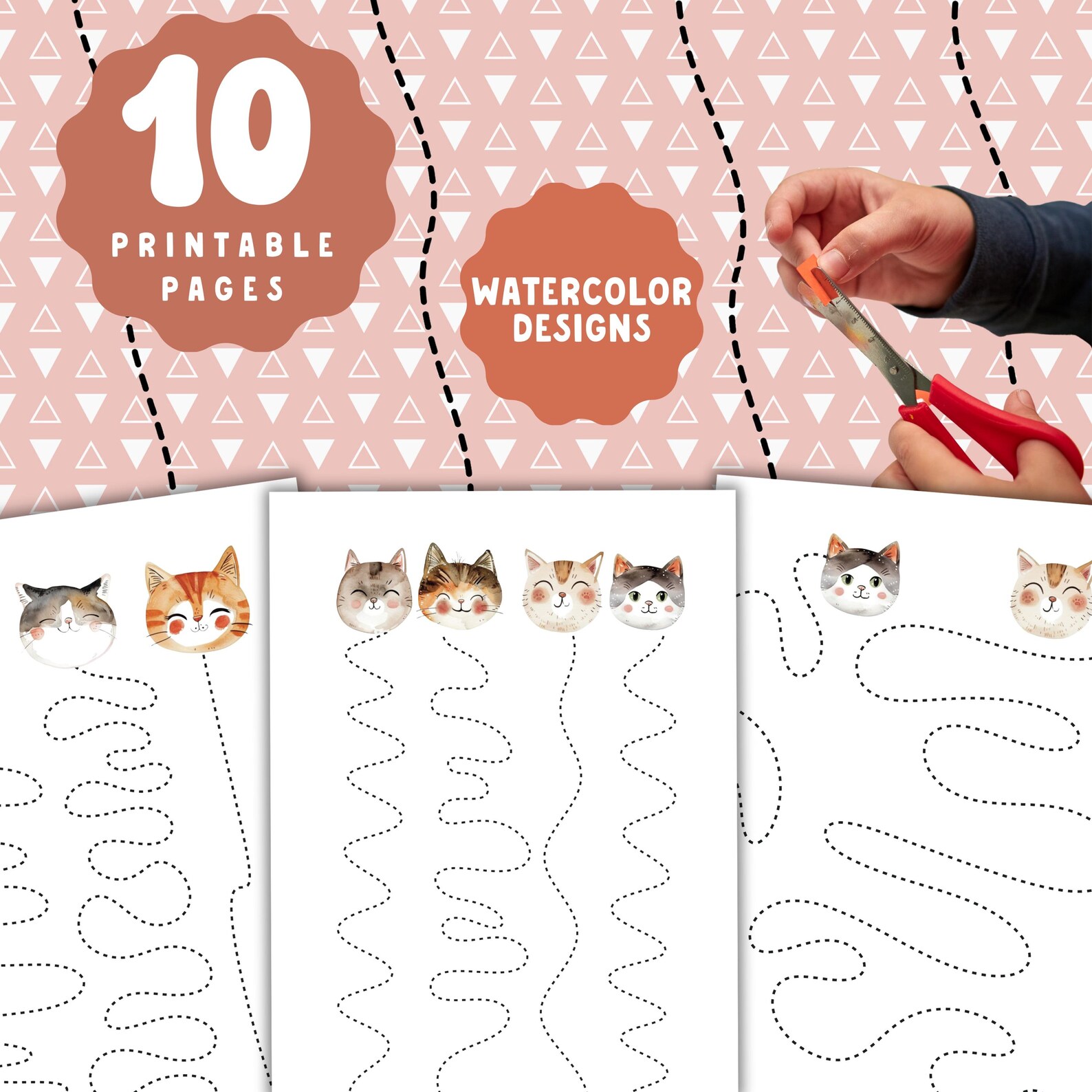 10
PRINTABLE PAGES

WATERCOLOR DESIGNS