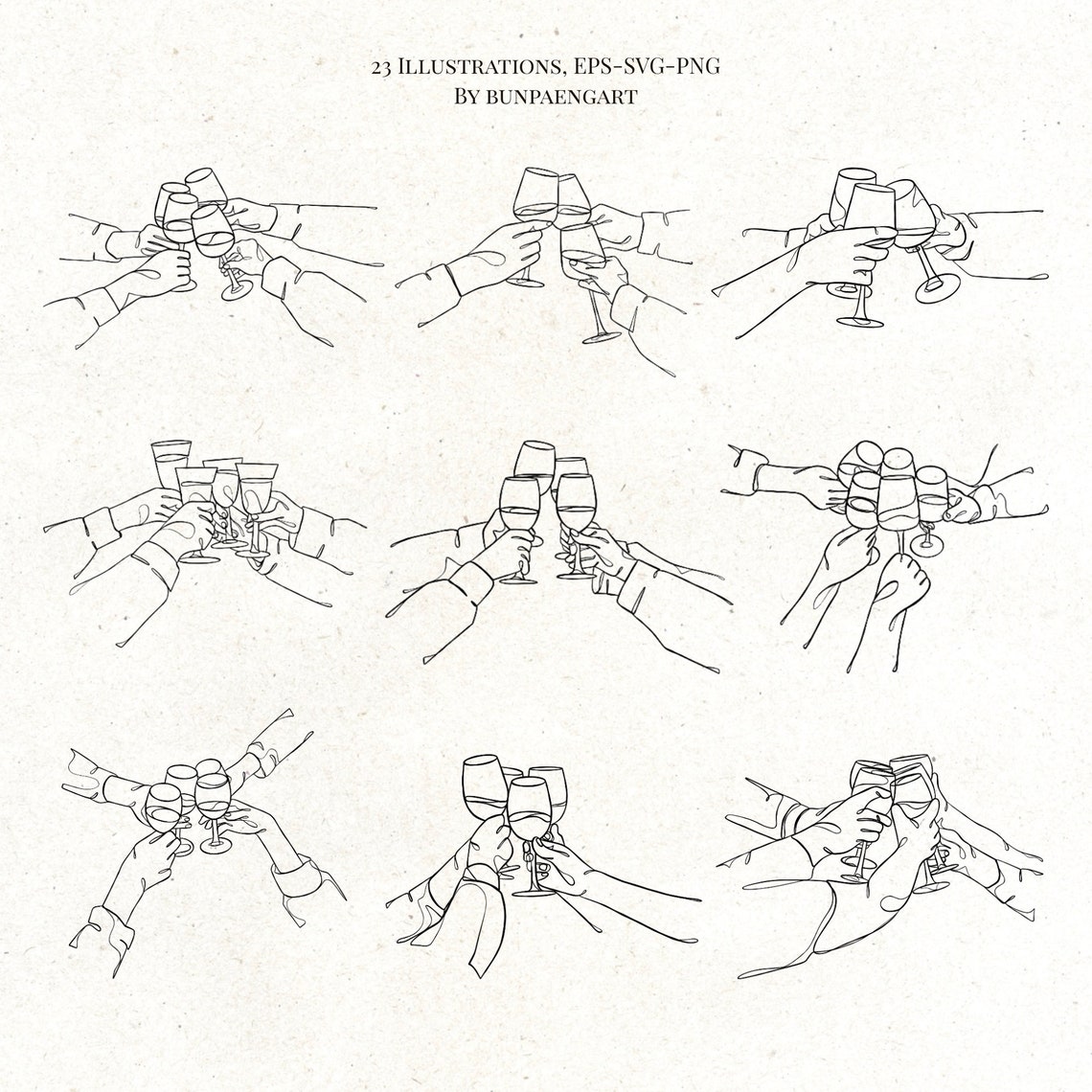 23 Illustrations, EPS-SVG-PNG
By bunpaengart