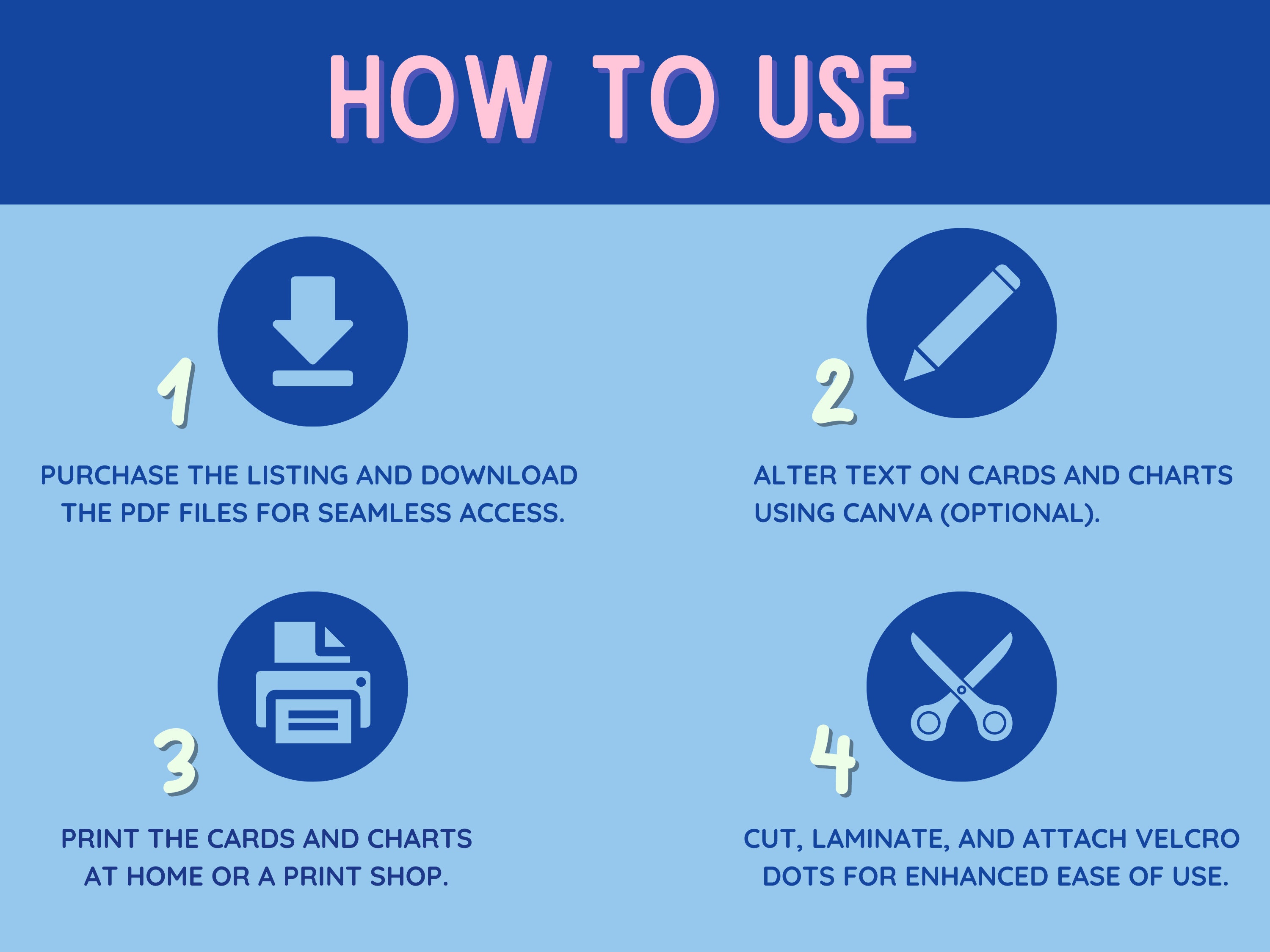 HOW TO USE

1

PURCHASE THE LISTING AND DOWNLOAD THE PDF FILES FOR SEAMLESS ACCESS.

2

ALTER TEXT ON CARDS AND CHARTS USING CANVA (OPTIONAL).

3

PRINT THE CARDS AND CHARTS AT HOME OR A PRINT SHOP.

4

CUT, LAMINATE, AND ATTACH VELCRO DOTS FOR ENHANCED EASE OF USE.