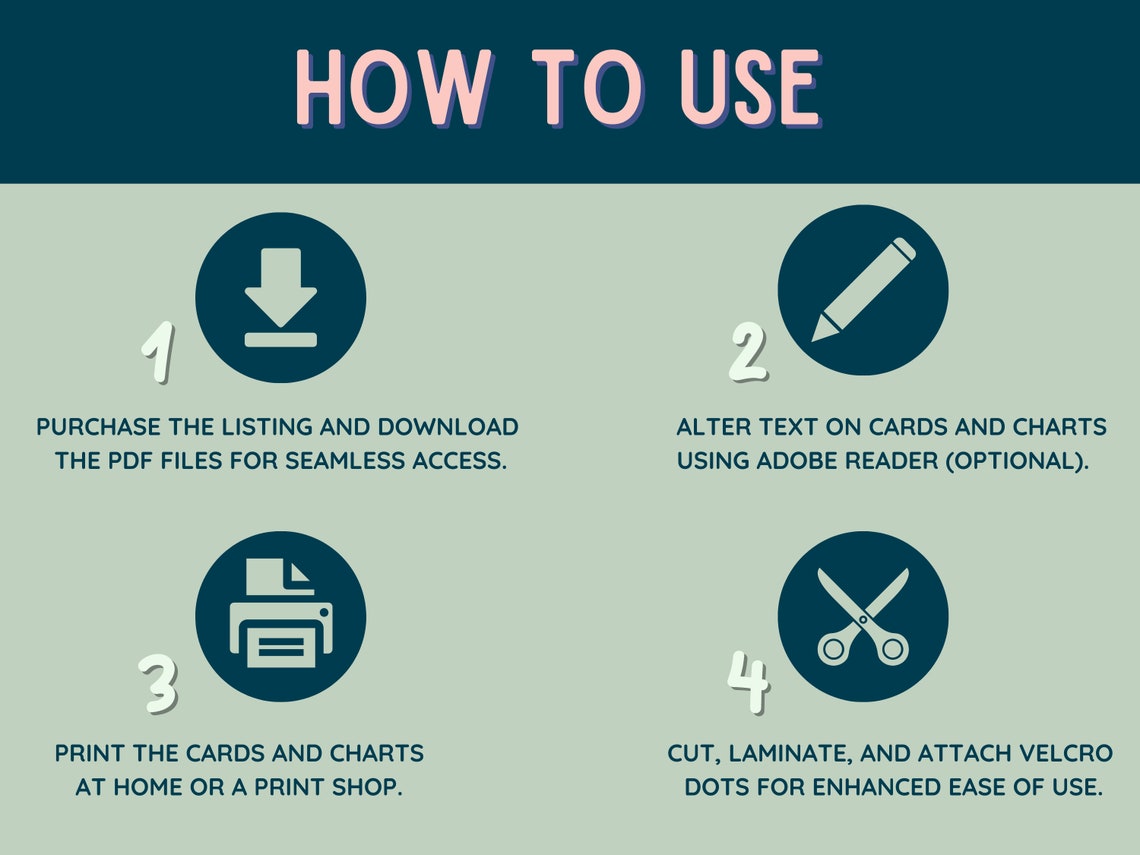 HOW TO USE

1

PURCHASE THE LISTING AND DOWNLOAD THE PDF FILES FOR SEAMLESS ACCESS.

2

ALTER TEXT ON CARDS AND CHARTS USING ADOBE READER (OPTIONAL).

3

PRINT THE CARDS AND CHARTS AT HOME OR A PRINT SHOP.

4

CUT, LAMINATE, AND ATTACH VELCRO DOTS FOR ENHANCED EASE OF USE.