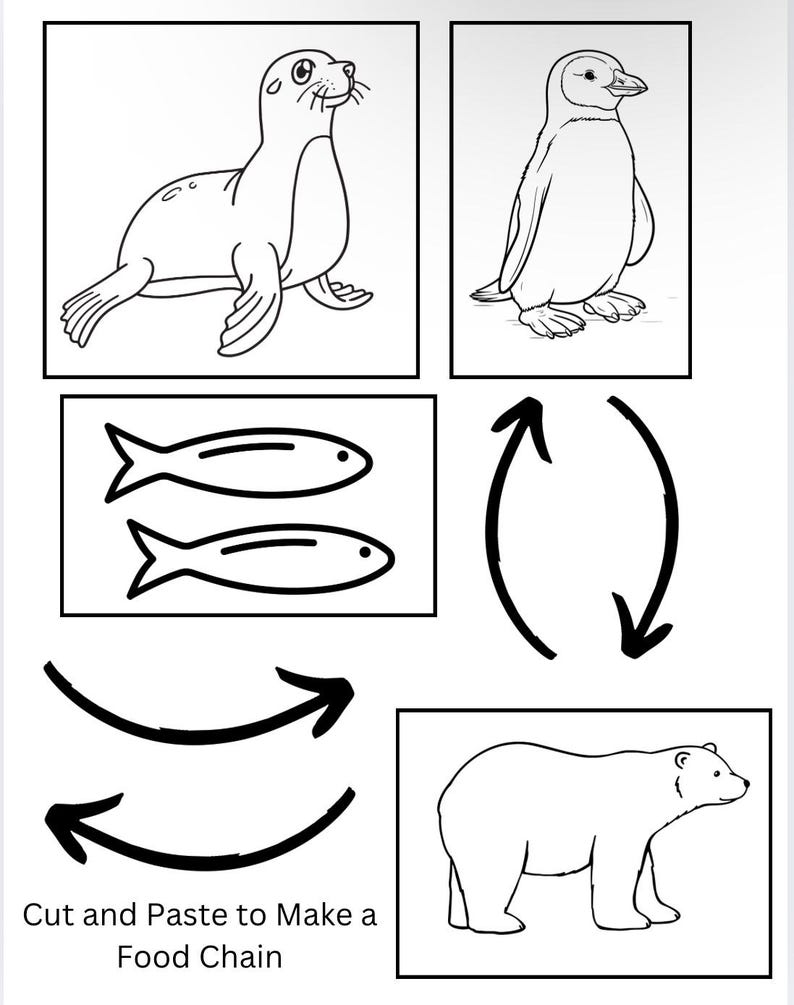 Cut and Paste to Make a Food Chain