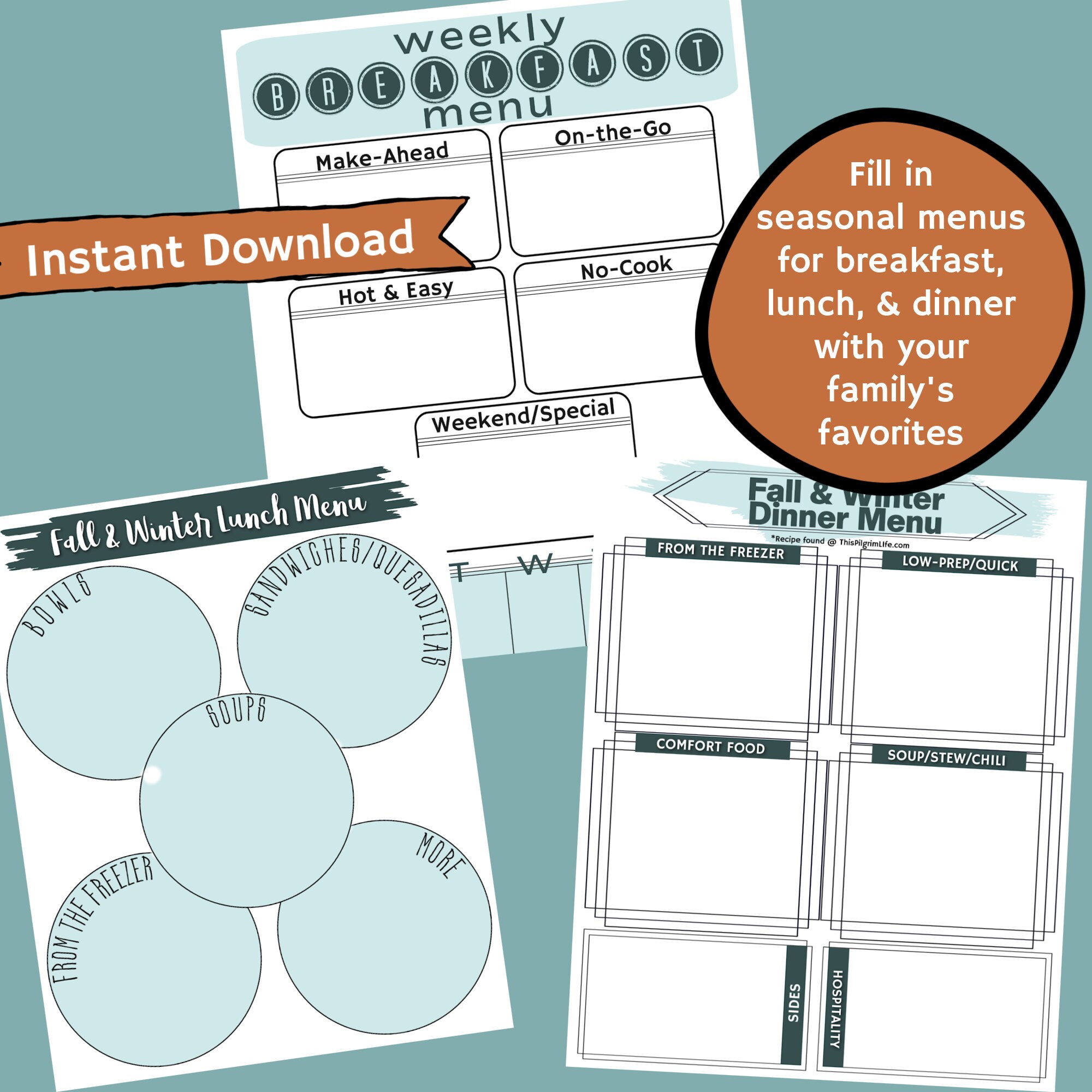 weekly
BREAKFAST
menu

Make-Ahead

On-the-Go

Instant Download

Hot & Easy

No-Cook

Weekend/Special

Fill in seasonal menus for breakfast, lunch, & dinner with your family's favorites

T W

Fall & Winter Lunch Menu

BOWLS

SANDWICHES/QUESADILLAS

SOUPS

FROM THE FREEZER

MORE

Fall & Winter Dinner Menu

*Recipe found @ ThisPilgrimLife.com

FROM THE FREEZER

LOW-PREP/QUICK

COMFORT FOOD

SOUP/STEW/CHILI

SIDES

HOSPITALITY