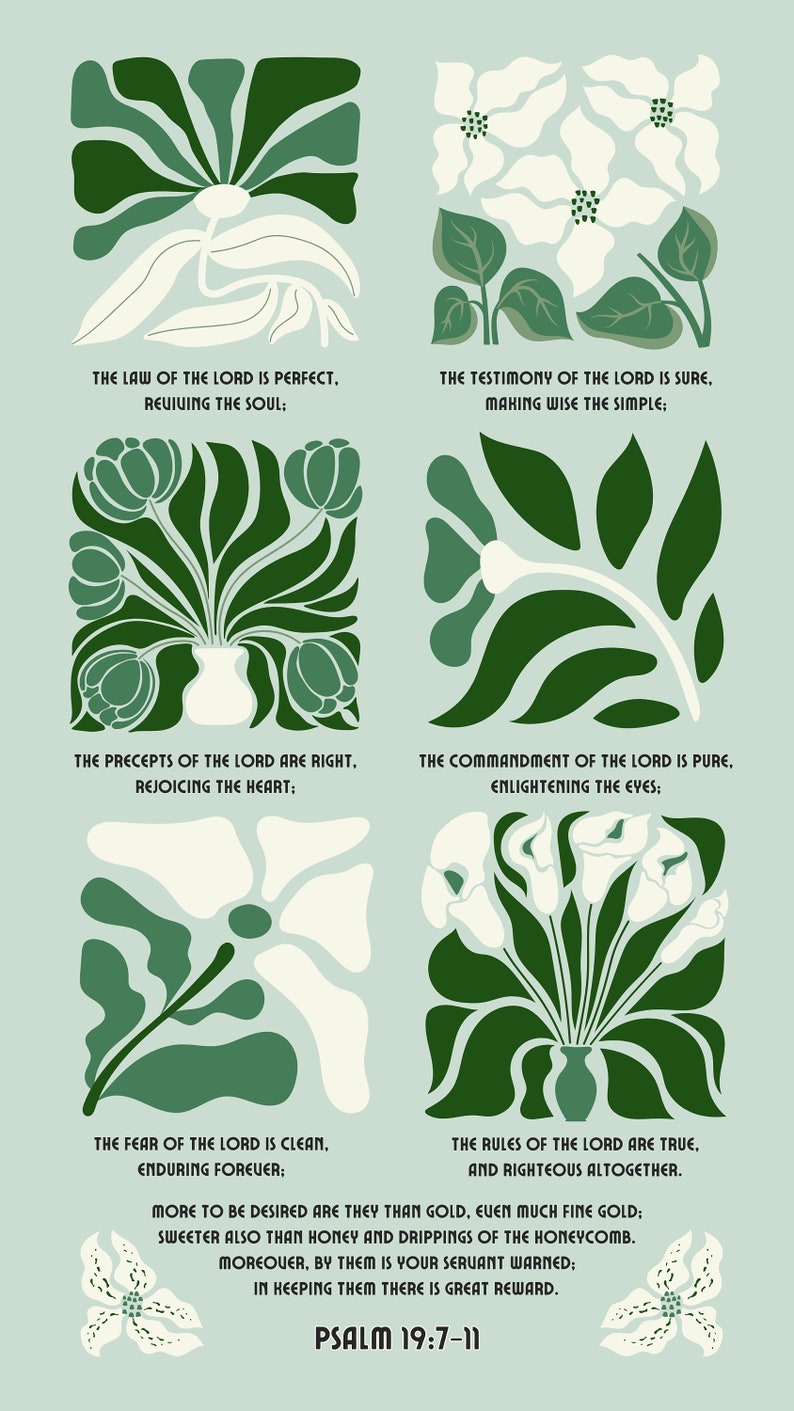 THE LAW OF THE LORD IS PERFECT, REVIVING THE SOUL;

THE TESTIMONY OF THE LORD IS SURE, MAKING WISE THE SIMPLE;

THE PRECEPTS OF THE LORD ARE RIGHT, REJOICING THE HEART;

THE COMMANDMENT OF THE LORD IS PURE, ENLIGHTENING THE EYES;

THE FEAR OF THE LORD IS CLEAN, ENDURING FOREVER;

THE RULES OF THE LORD ARE TRUE, AND RIGHTEOUS ALTOGETHER.

MORE TO BE DESIRED ARE THEY THAN GOLD, EVEN MUCH FINE GOLD; SWEETER ALSO THAN HONEY AND DRIPPINGS OF THE HONEYCOMB. MOREOVER, BY THEM IS YOUR SERVANT WARNED; IN KEEPING THEM THERE IS GREAT REWARD.

PSALM 19:7-11