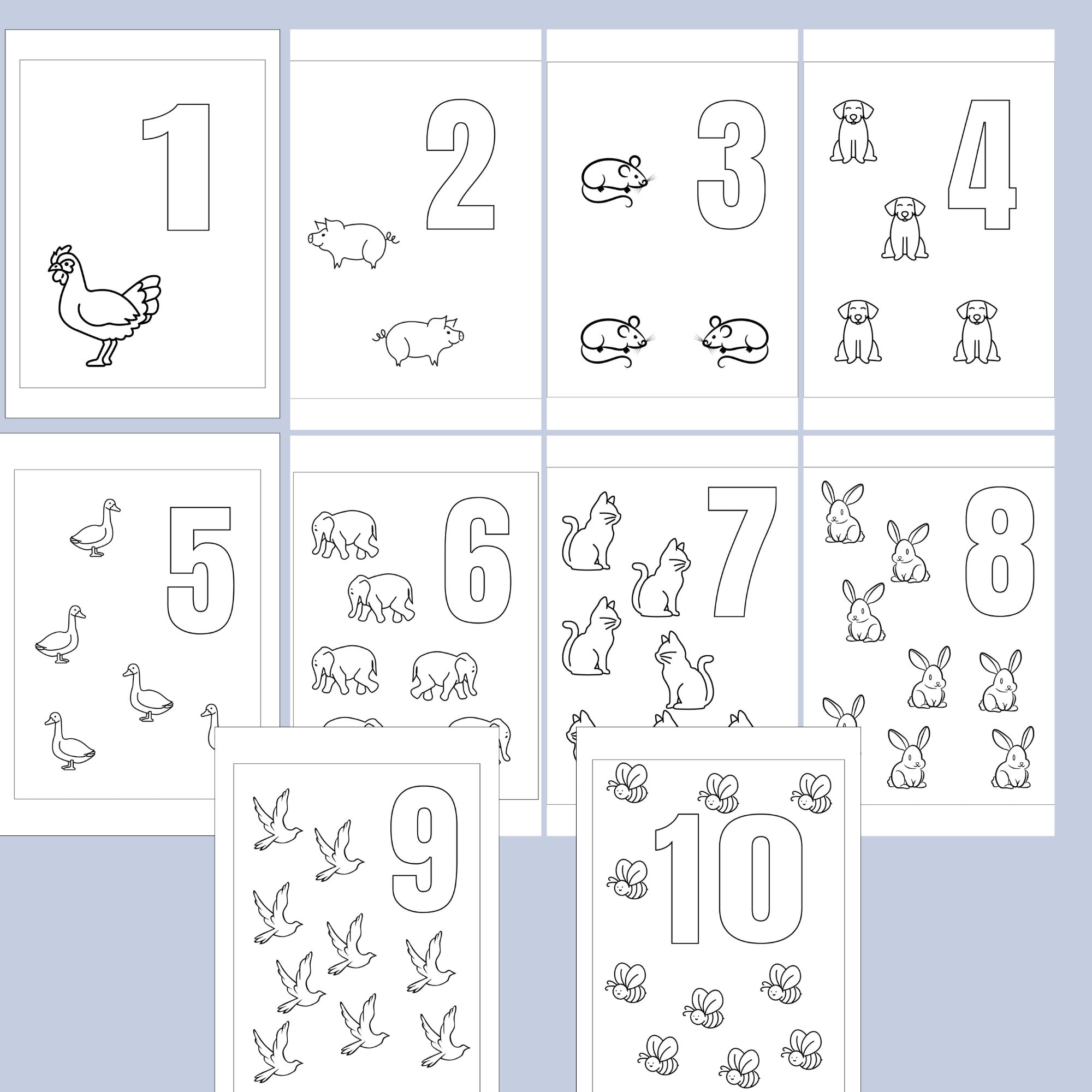 1

2

3

4

5

6

7

8

9

10