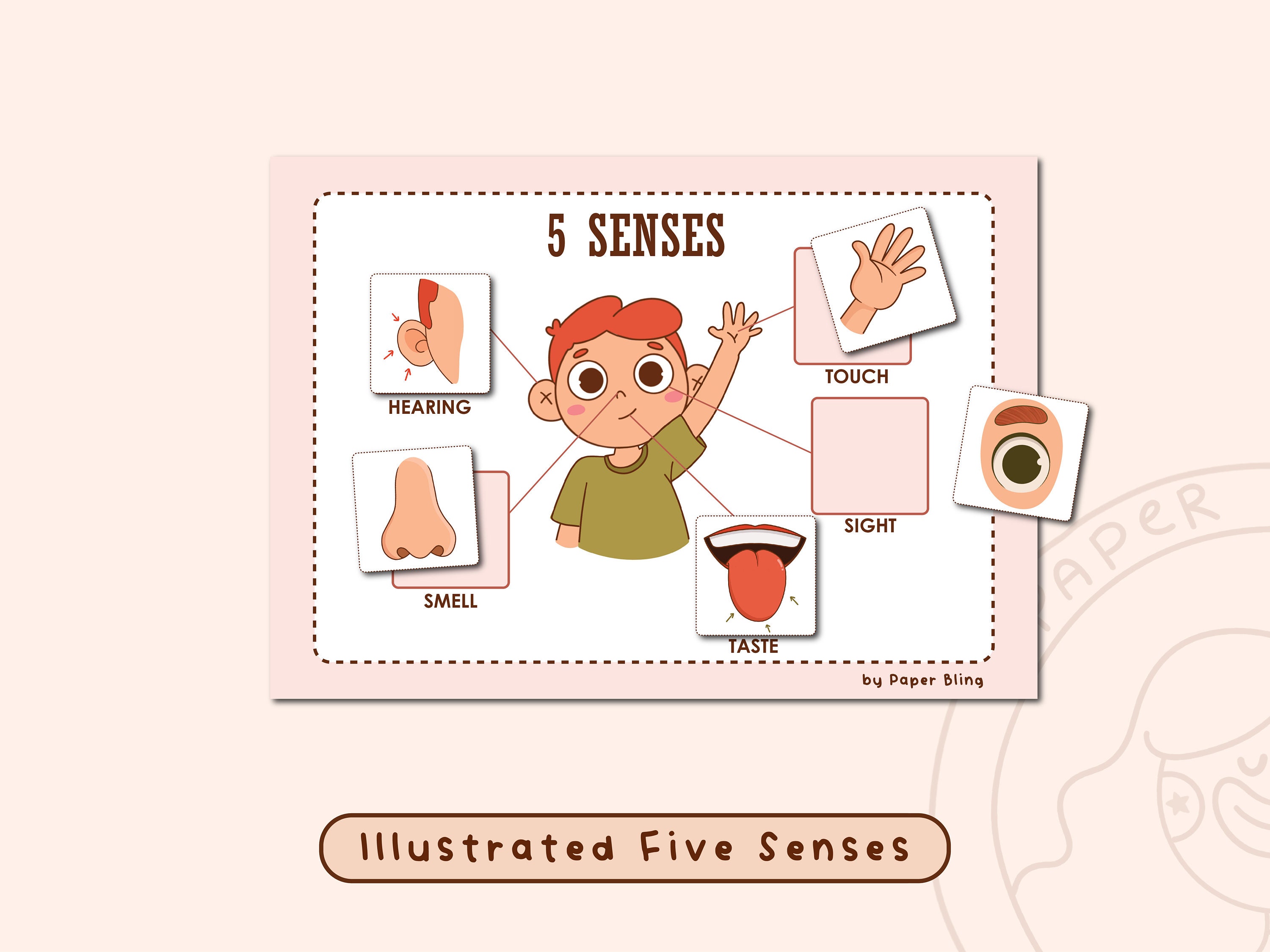 5 SENSES

HEARING

TOUCH

SIGHT

SMELL

TASTE

by Paper Bling

PAPER

Illustrated Five Senses