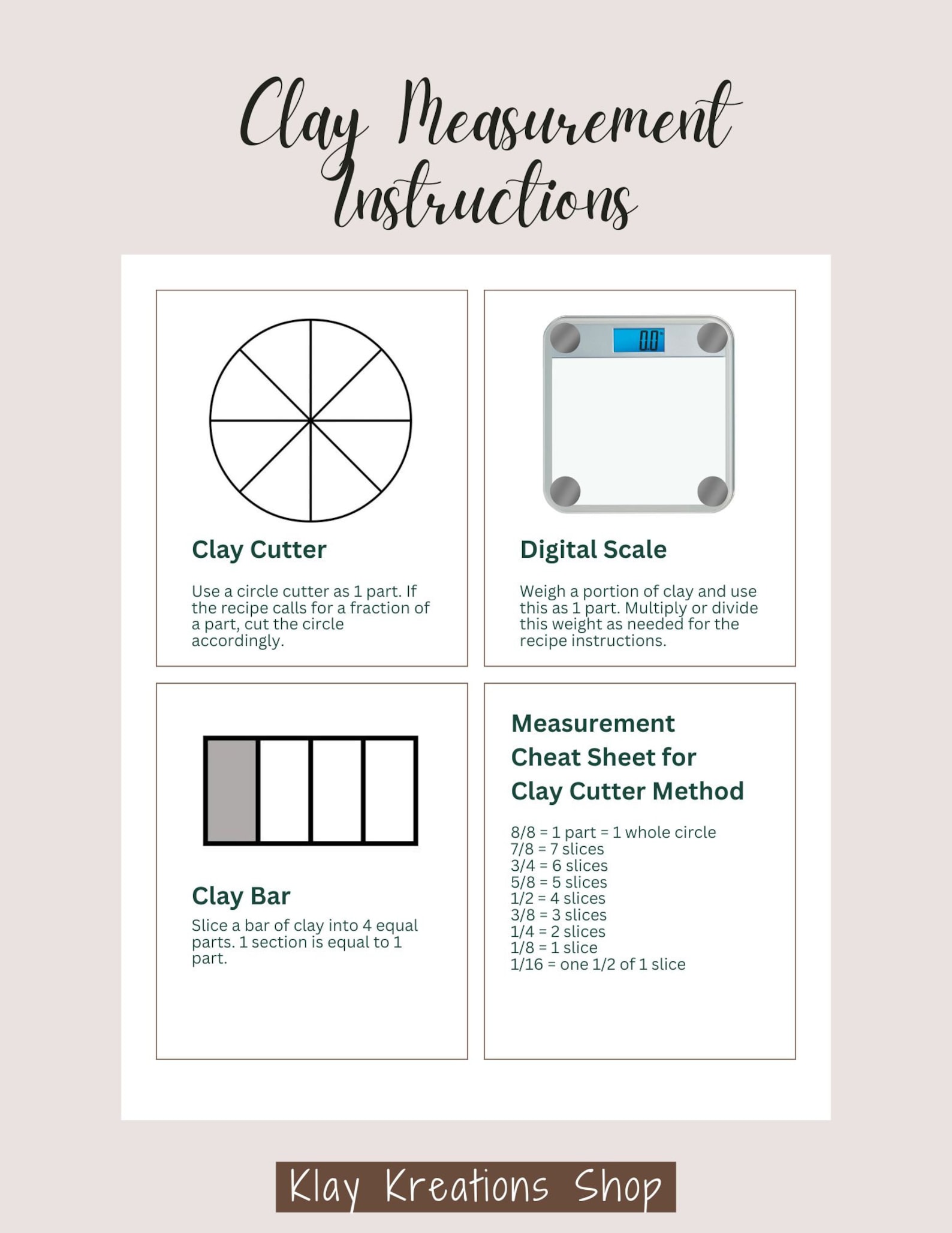 Clay Measurement Instructions

0.0

Clay Cutter

Use a circle cutter as 1 part. If the recipe calls for a fraction of a part, cut the circle accordingly.

Digital Scale

Weigh a portion of clay and use this as 1 part. Multiply or divide this weight as needed for the recipe instructions.

Clay Bar

Slice a bar of clay into 4 equal parts. 1 section is equal to 1 part.

Measurement Cheat Sheet for Clay Cutter Method

8/8 = 1 part = 1 whole circle
7/8 = 7 slices
3/4 = 6 slices
5/8 = 5 slices
1/2 = 4 slices
3/8 = 3 slices
1/4 = 2 slices
1/8 = 1 slice
1/16 = one 1/2 of 1 slice

Klay Kreations Shop