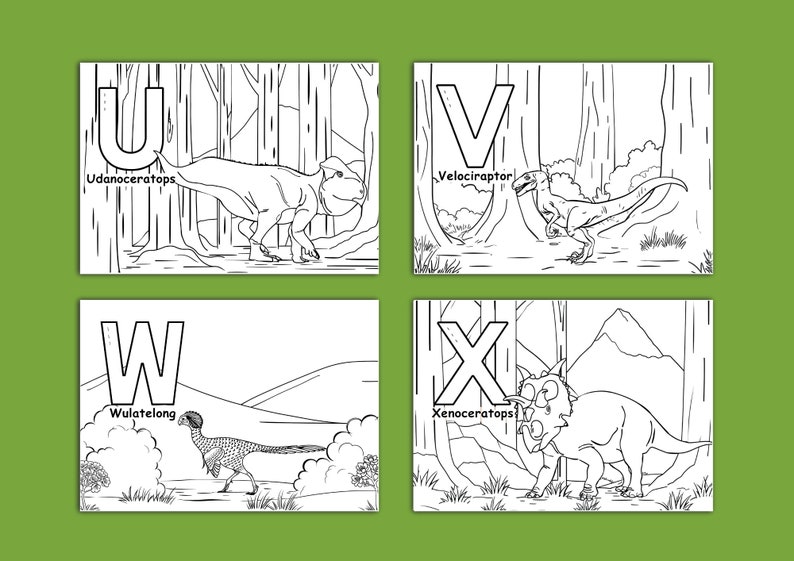 U
Udanoceratops

V
Velociraptor

W
Wulatelong

X
Xenoceratops