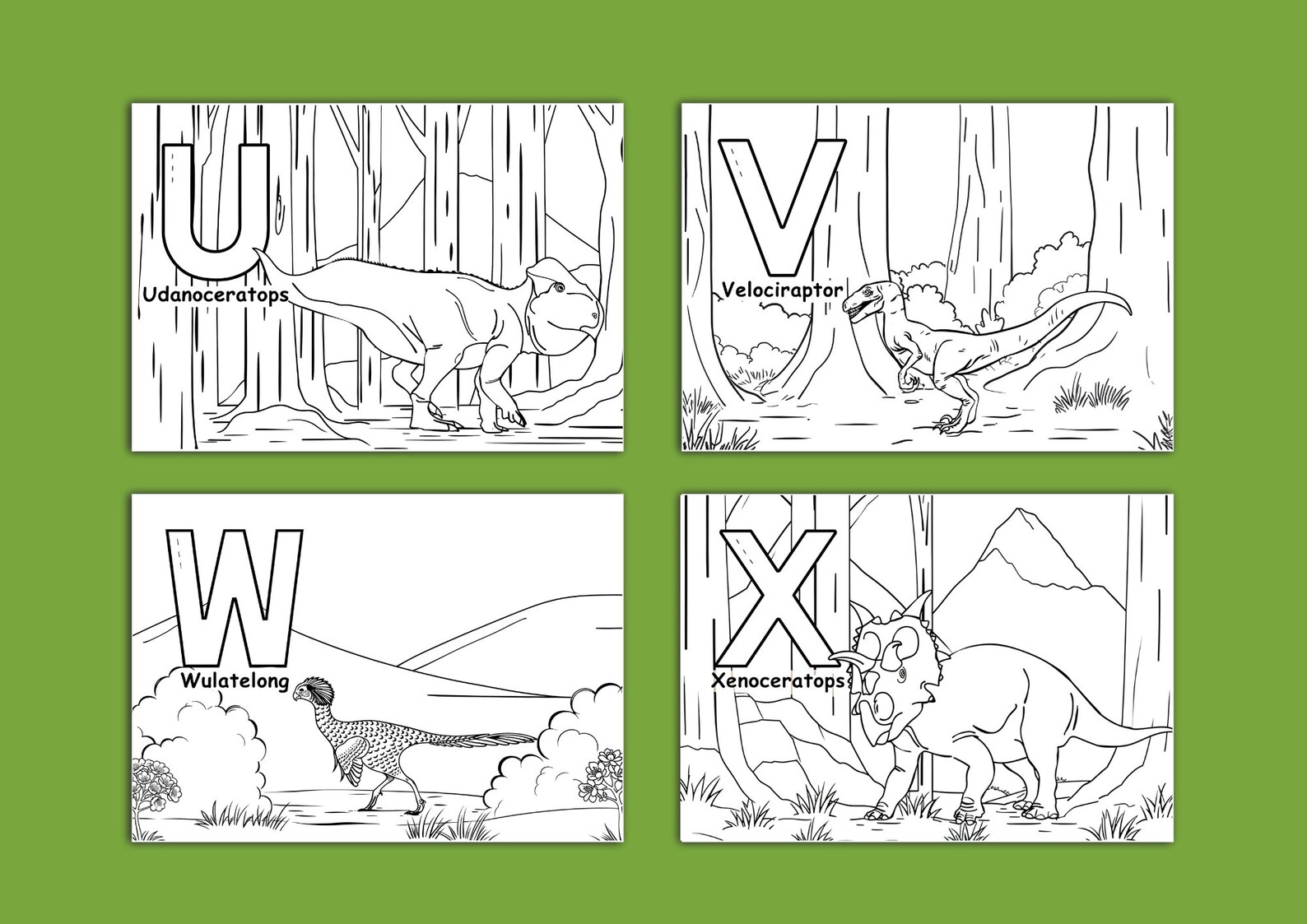 U
Udanoceratops

V
Velociraptor

W
Wulatelong

X
Xenoceratops