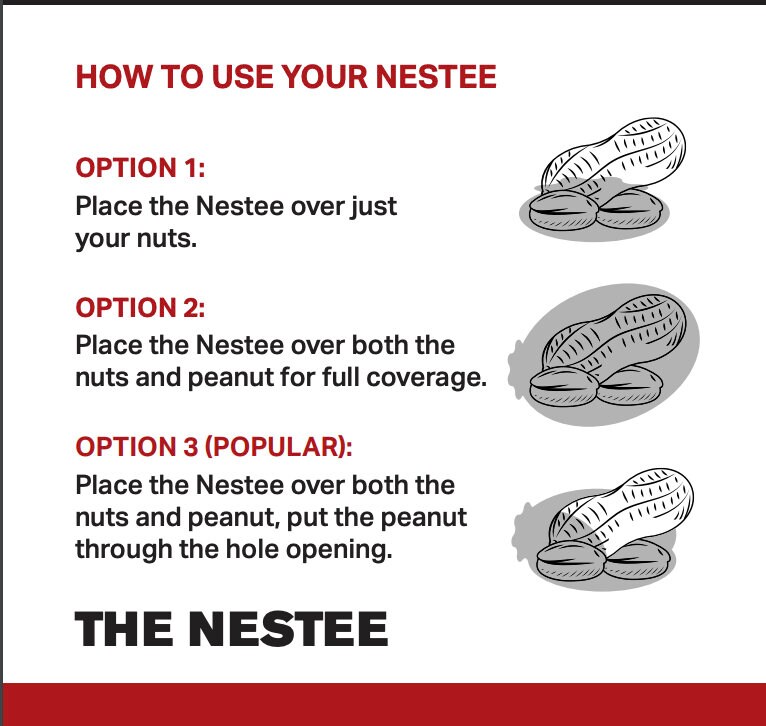 HOW TO USE YOUR NESTEE

OPTION 1:
Place the Nestee over just your nuts.

OPTION 2:
Place the Nestee over both the nuts and peanut for full coverage.

OPTION 3 (POPULAR):
Place the Nestee over both the nuts and peanut, put the peanut through the hole opening.

THE NESTEE