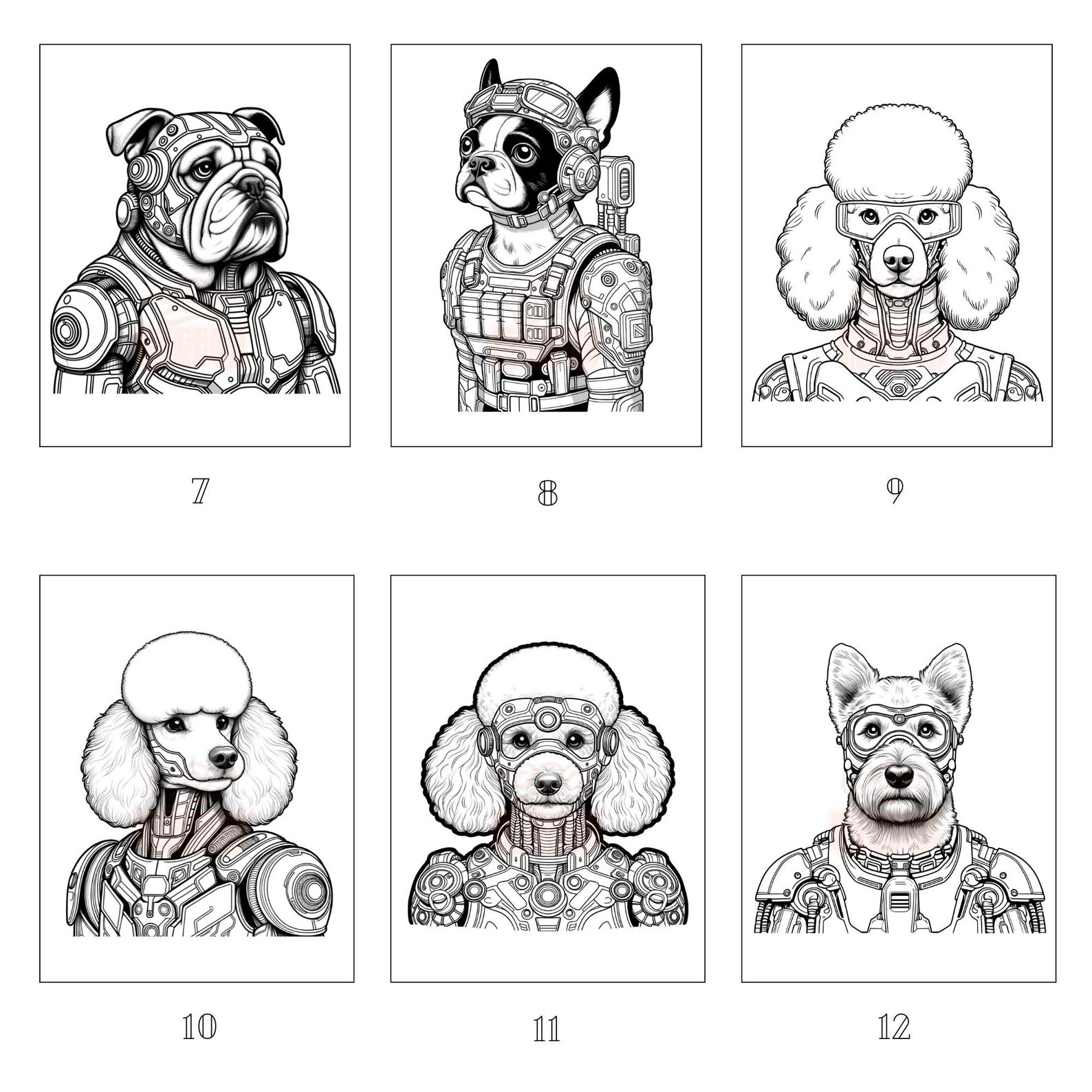 7

8

9

10

11

12