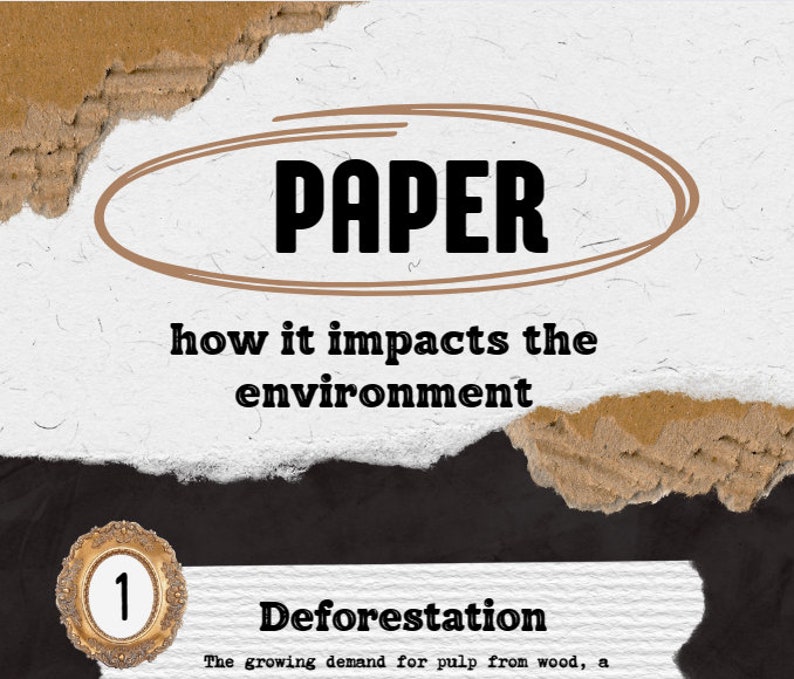 PAPER

how it impacts the environment

1

Deforestation

The growing demand for pulp from wood, a