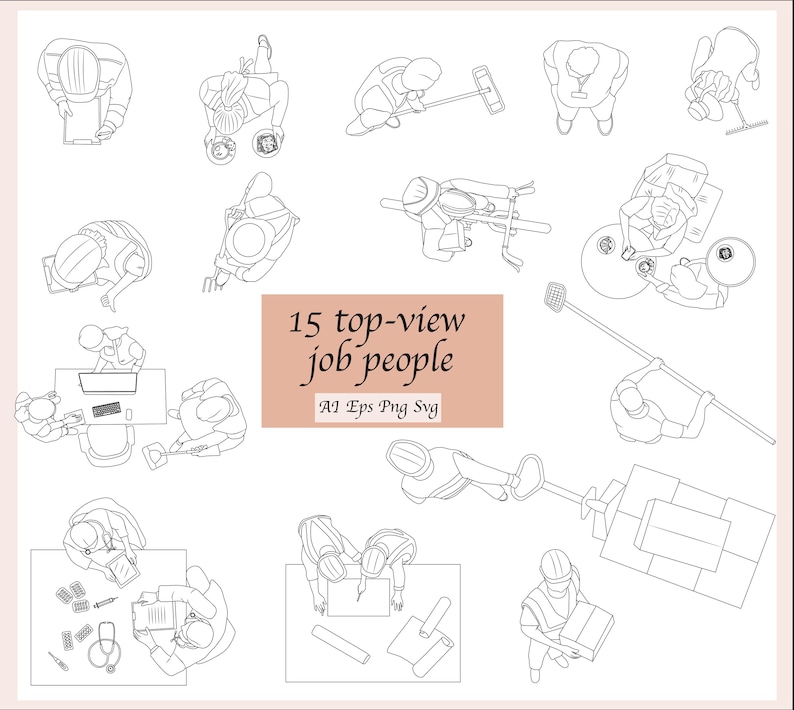 15 top-view job people

AI Eps Png Svg