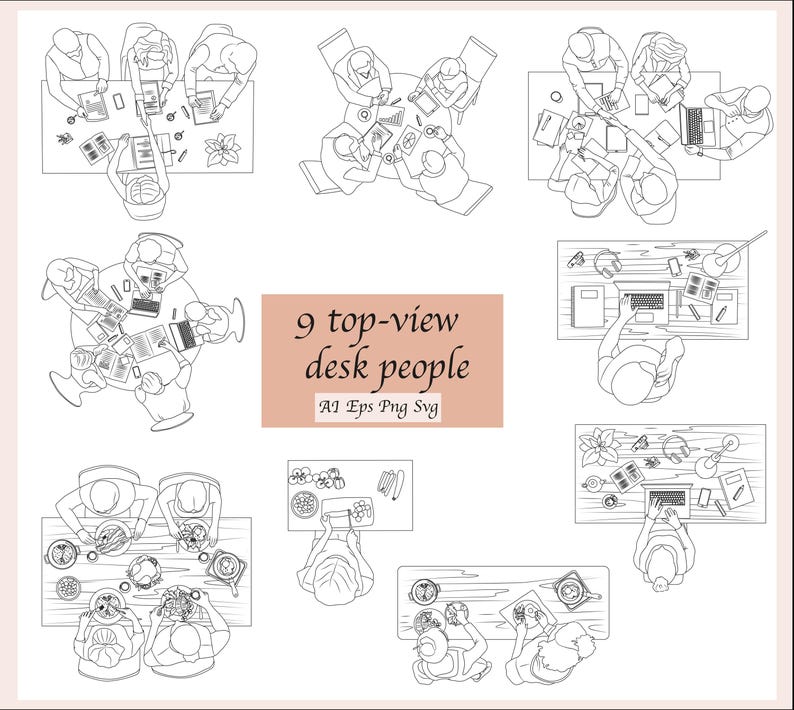 9 top-view desk people

AI Eps Png Svg