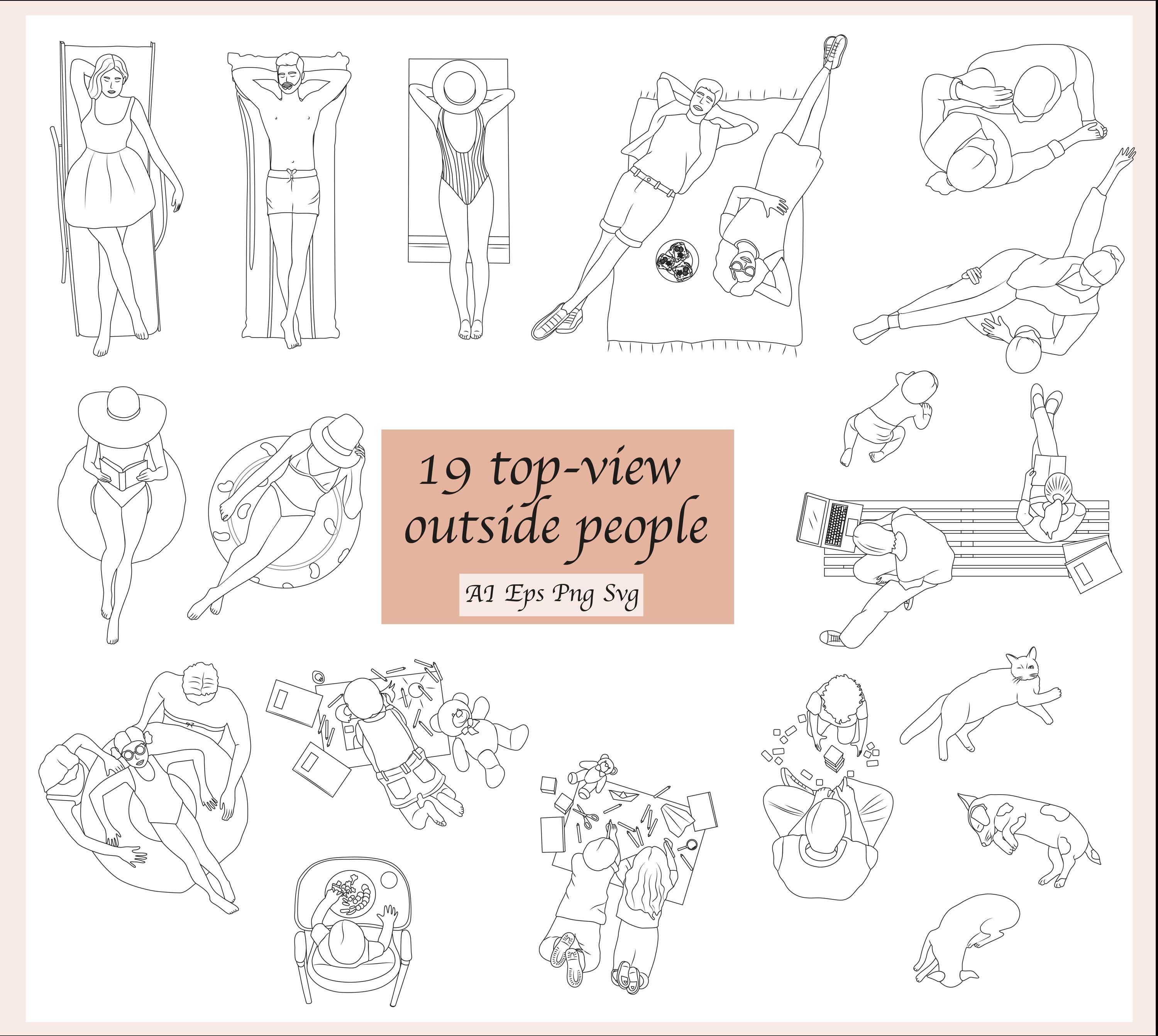 19 top-view outside people

AI Eps Png Svg