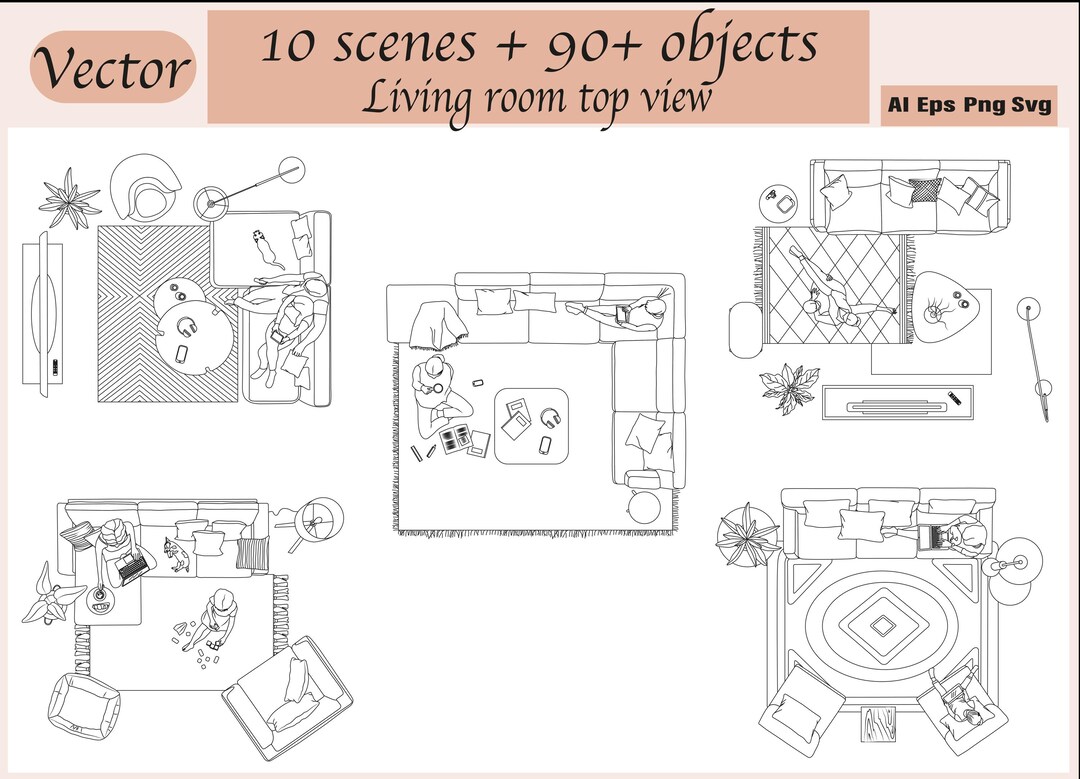 Vector

10 scenes + 90+ objects
Living room top view

AI Eps Png Svg