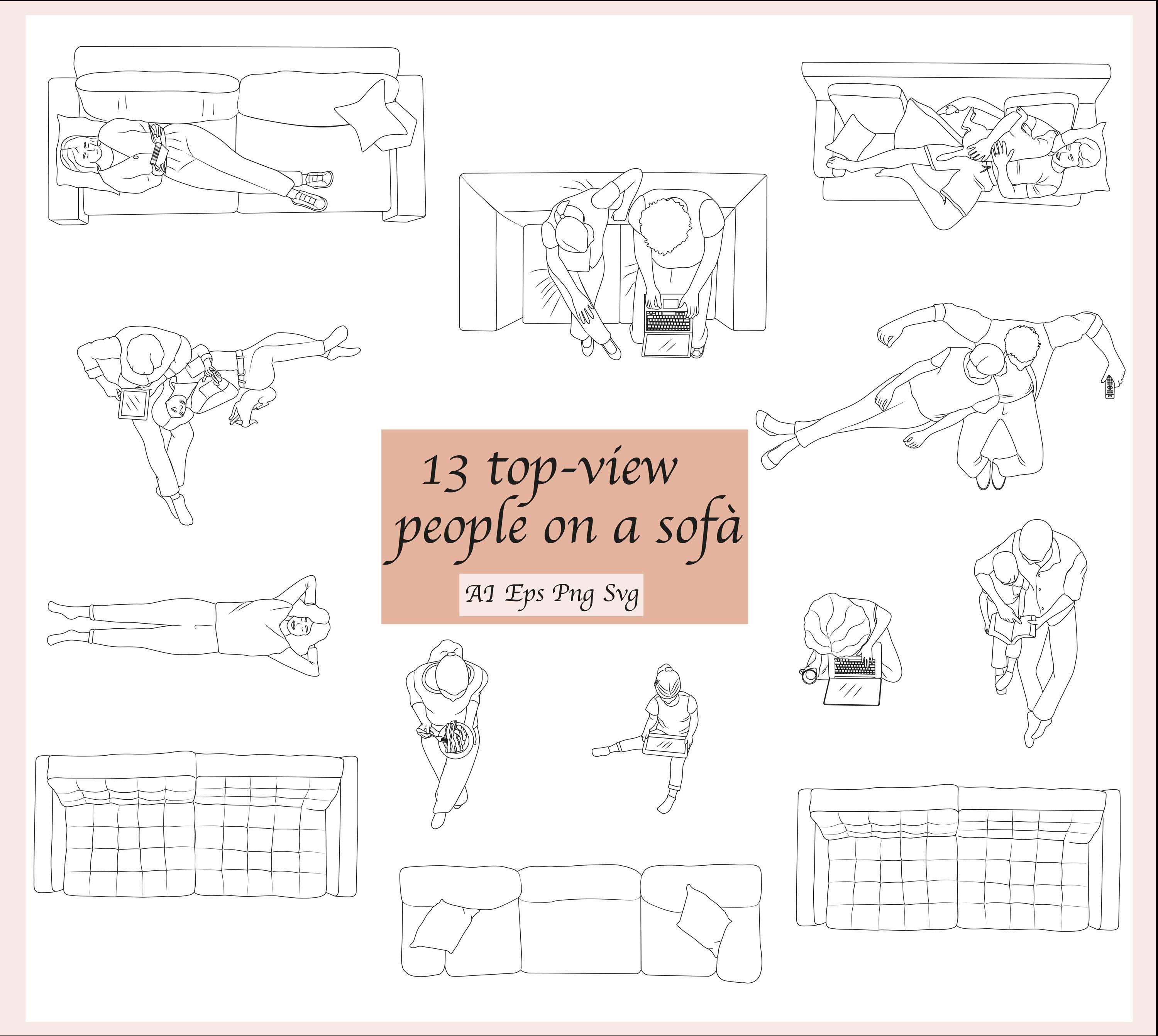 13 top-view people on a sofà

AI Eps Png Svg