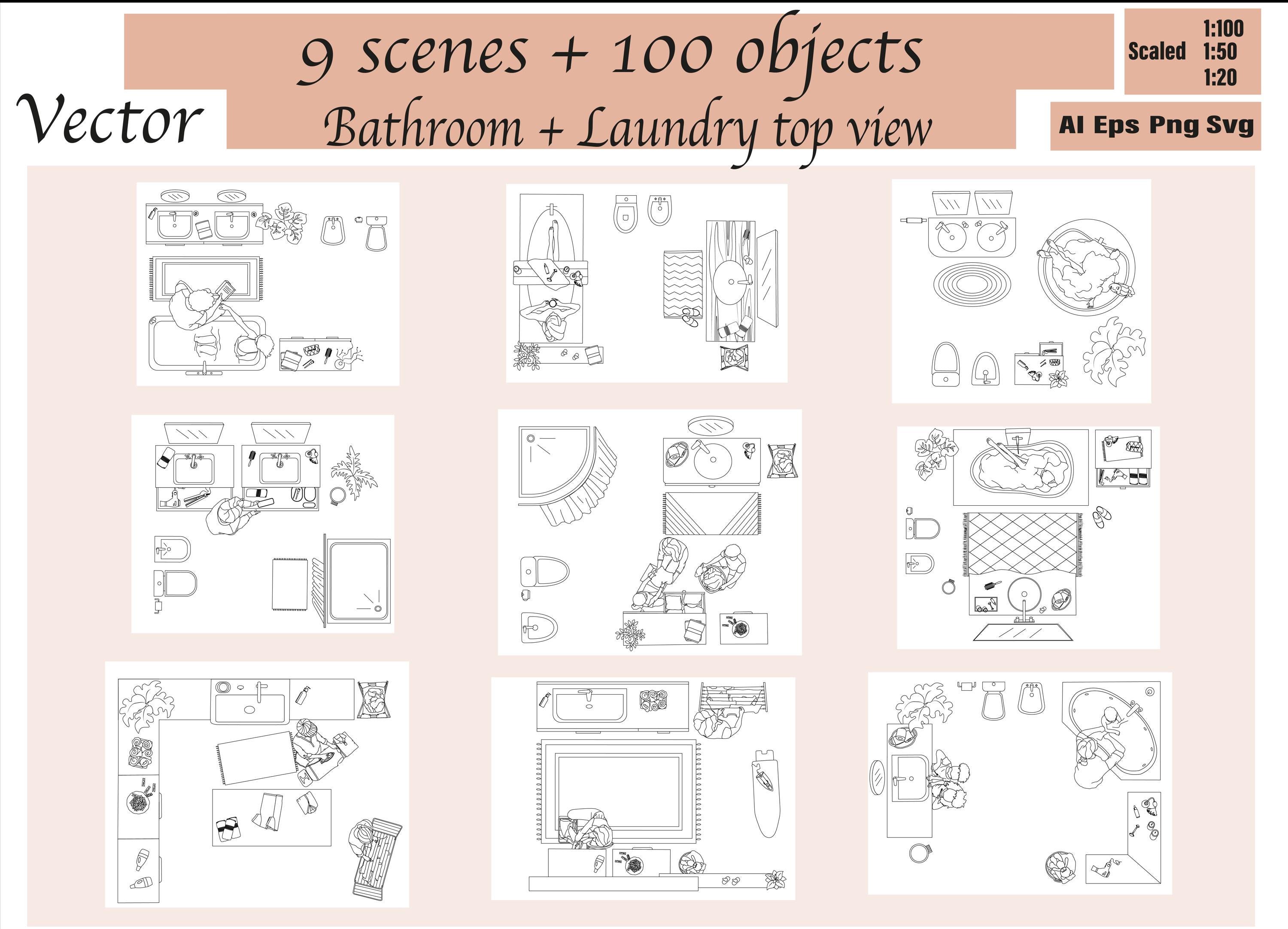 9 scenes + 100 objects

Vector

Bathroom + Laundry top view

Scaled 1:100
1:50
1:20

AI Eps Png Svg