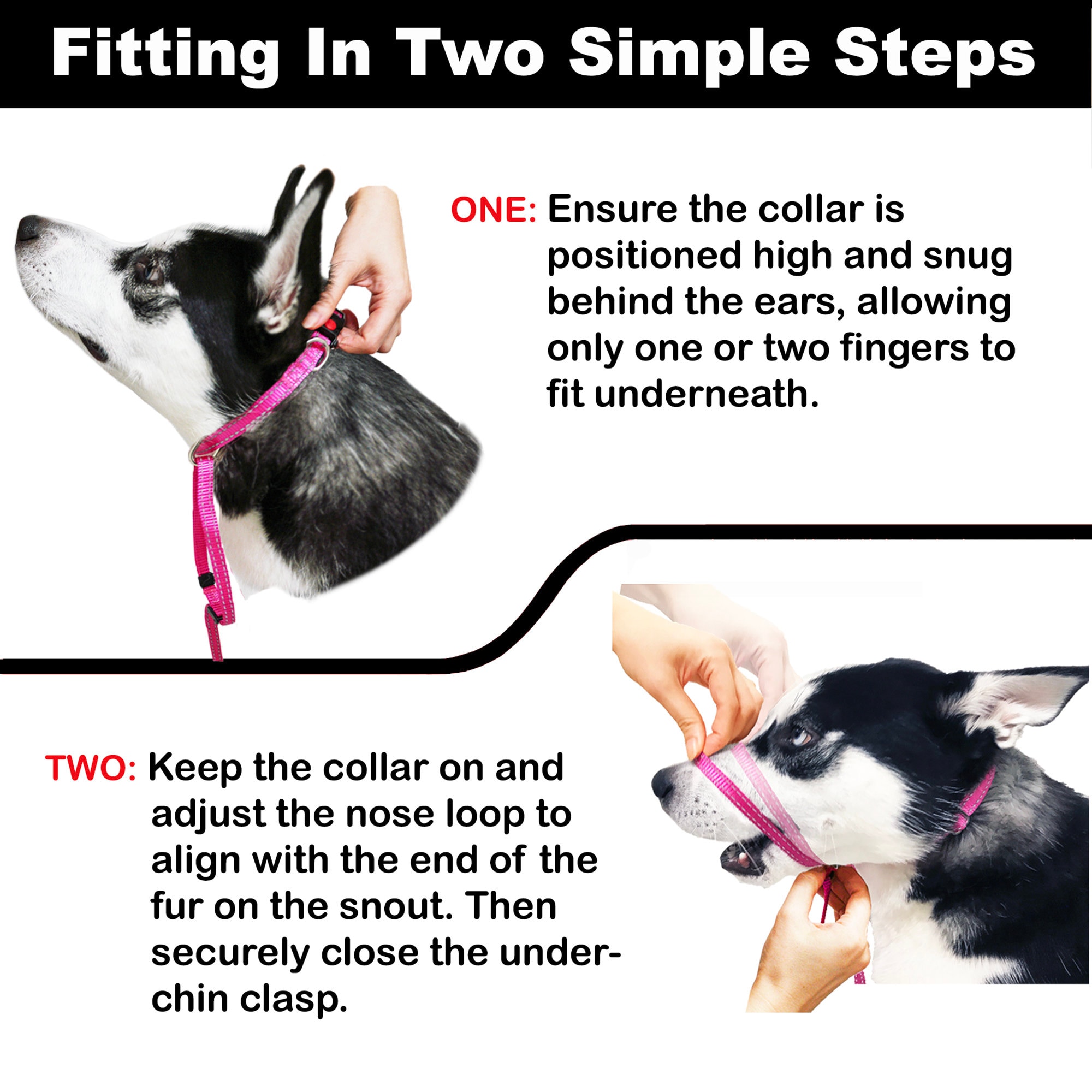 Fitting In Two Simple Steps

ONE: Ensure the collar is positioned high and snug behind the ears, allowing only one or two fingers to fit underneath.

TWO: Keep the collar on and adjust the nose loop to align with the end of the fur on the snout. Then securely close the under-chin clasp.