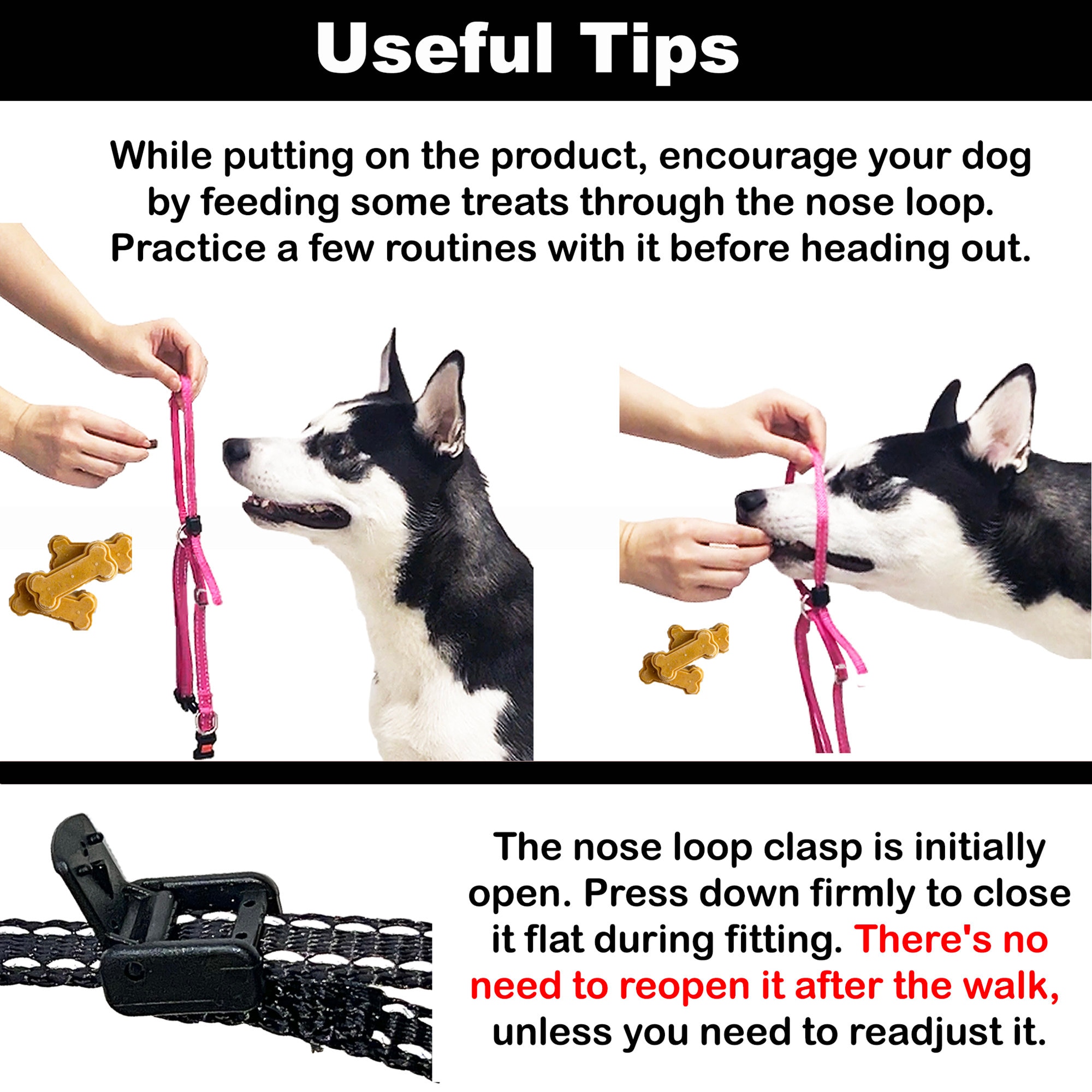 Useful Tips

While putting on the product, encourage your dog by feeding some treats through the nose loop. Practice a few routines with it before heading out.

The nose loop clasp is initially open. Press down firmly to close it flat during fitting. There's no need to reopen it after the walk, unless you need to readjust it.