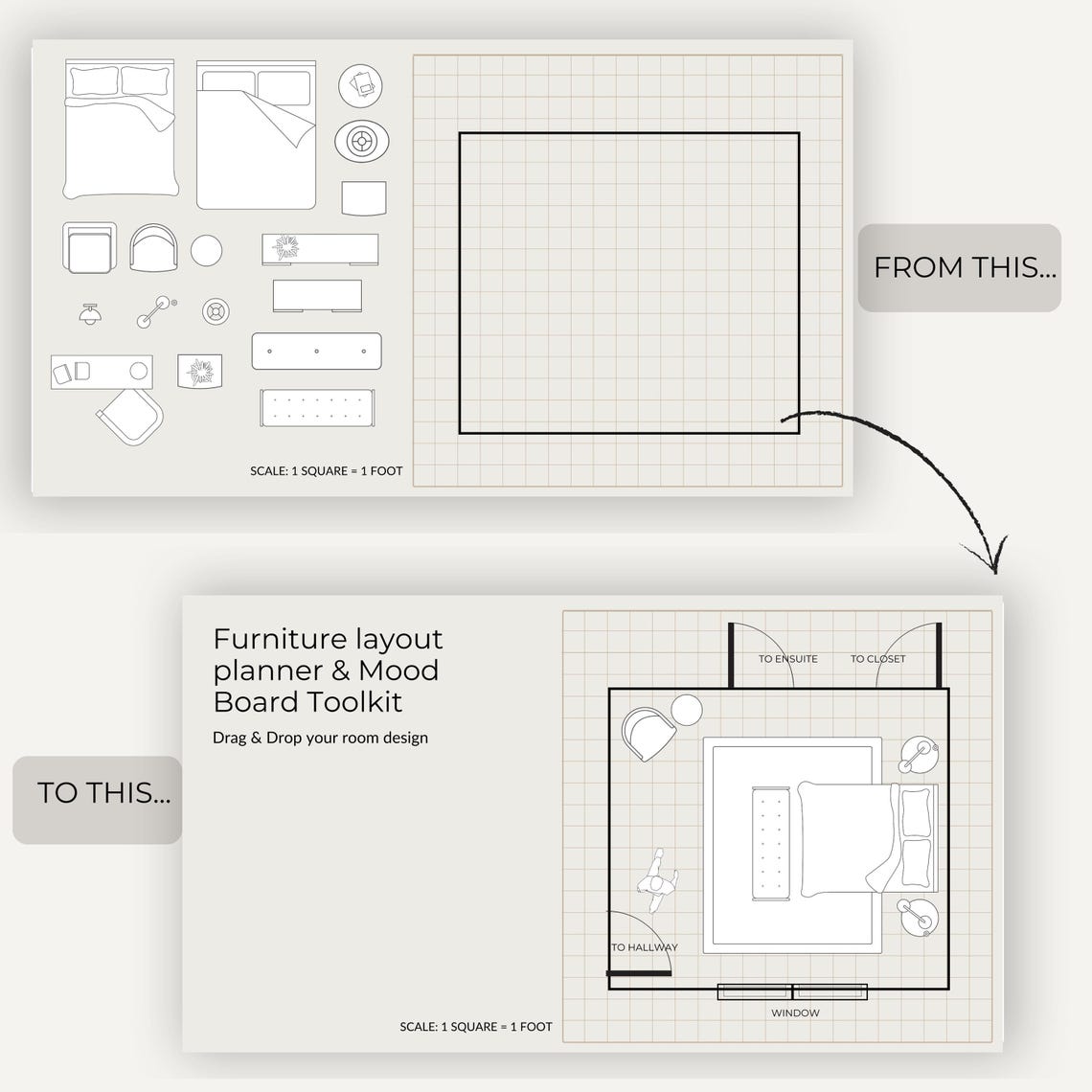 SCALE: 1 SQUARE = 1 FOOT

FROM THIS...

TO THIS...

Furniture layout planner & Mood Board Toolkit

Drag & Drop your room design

TO ENSUITE

TO CLOSET

TO HALLWAY

WINDOW

SCALE: 1 SQUARE = 1 FOOT