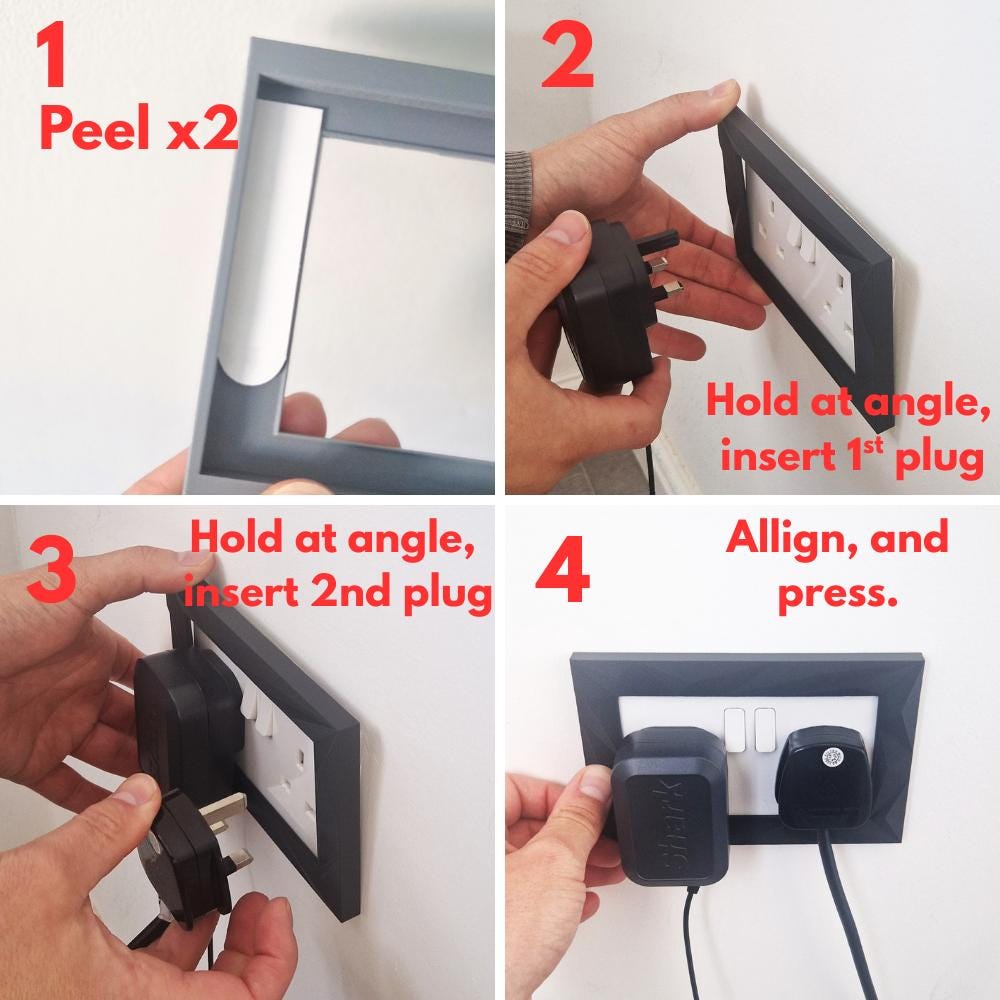 1
Peel x2

2
Hold at angle, insert 1$^{st}$ plug

3
Hold at angle, insert 2nd plug

4
Allign, and press.

Shark