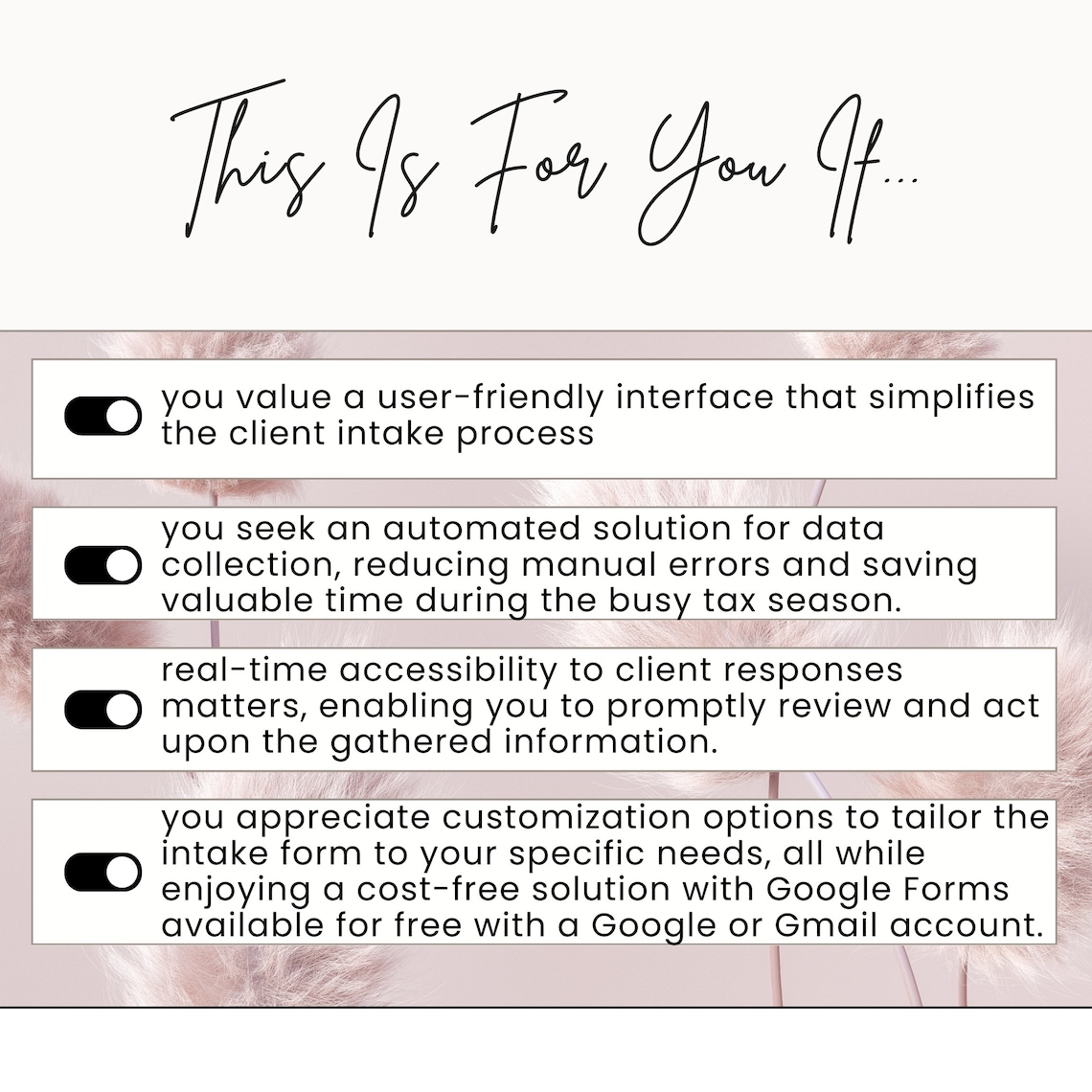 This Is For You If...

you value a user-friendly interface that simplifies the client intake process

you seek an automated solution for data collection, reducing manual errors and saving valuable time during the busy tax season.

real-time accessibility to client responses matters, enabling you to promptly review and act upon the gathered information.

you appreciate customization options to tailor the intake form to your specific needs, all while enjoying a cost-free solution with Google Forms available for free with a Google or Gmail account.