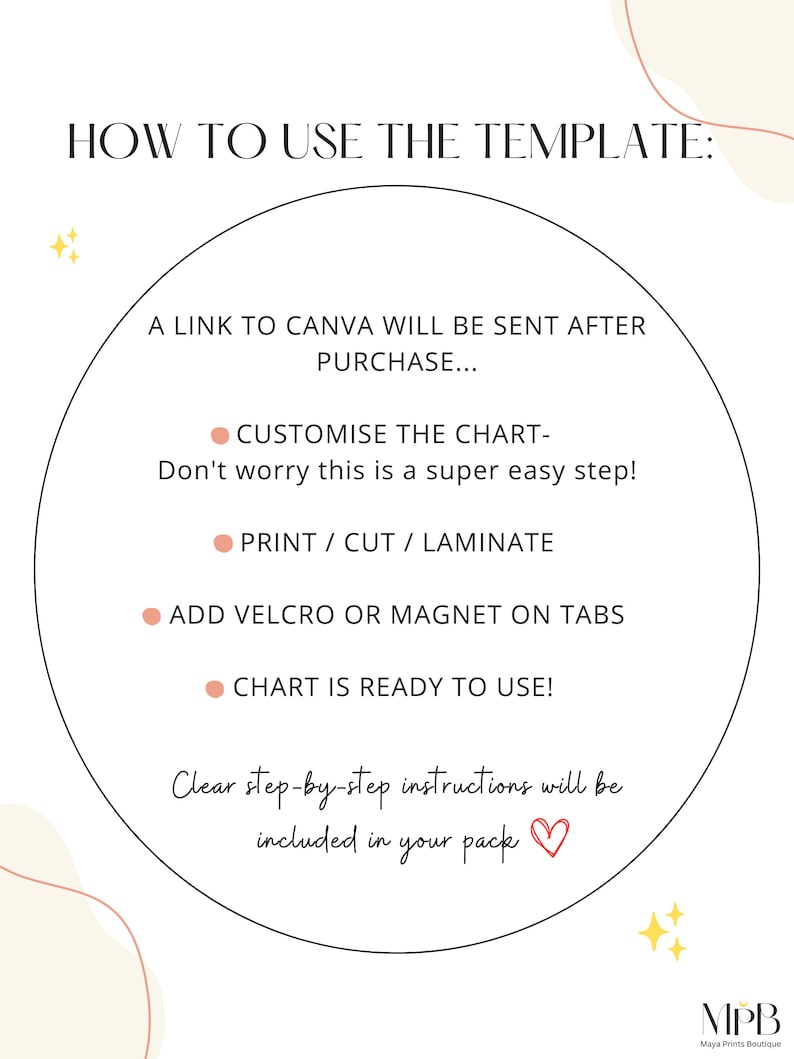 HOW TO USE THE TEMPLATE:

A LINK TO CANVA WILL BE SENT AFTER PURCHASE...

CUSTOMISE THE CHART- Don't worry this is a super easy step!

PRINT / CUT / LAMINATE

ADD VELCRO OR MAGNET ON TABS

CHART IS READY TO USE!

Clear step-by-step instructions will be included in your pack

MPB
Maya Prints Boutique