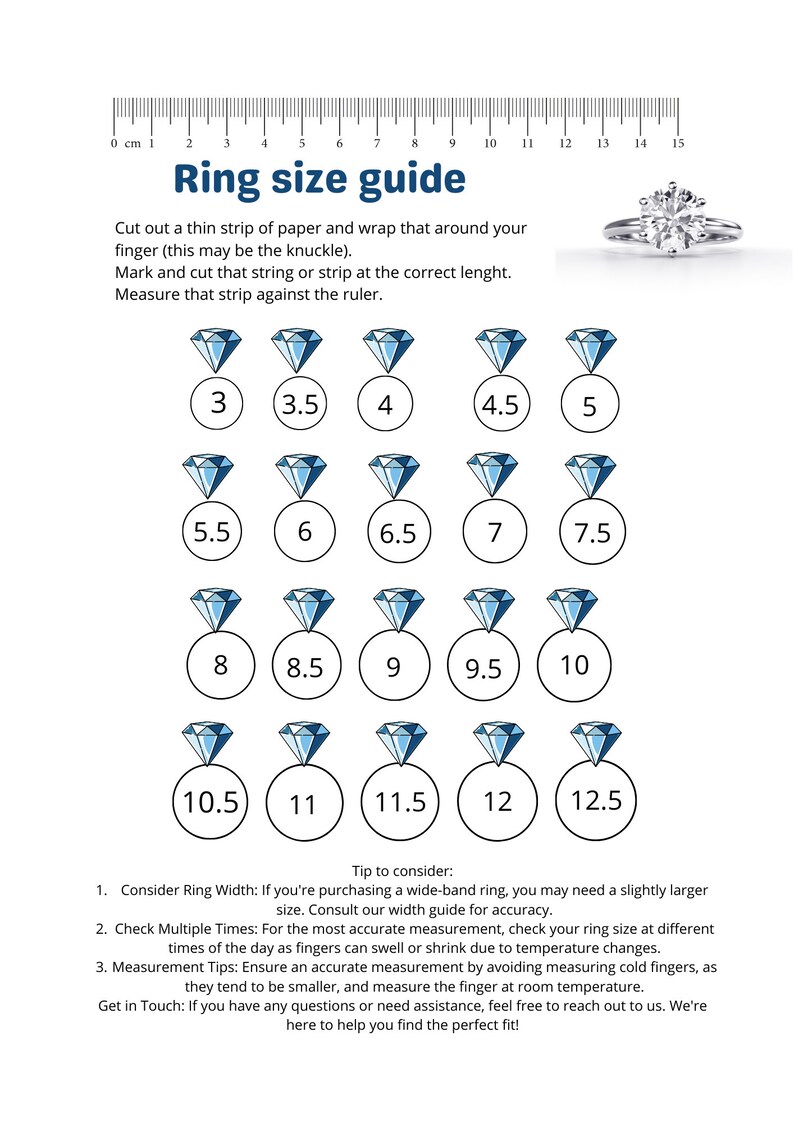 0 cm 1 2 3 4 5 6 7 8 9 10 11 12 13 14 15

Ring size guide

Cut out a thin strip of paper and wrap that around your finger (this may be the knuckle).
Mark and cut that string or strip at the correct lenght.
Measure that strip against the ruler.

3 3.5 4 4.5 5

5.5 6 6.5 7 7.5

8 8.5 9 9.5 10

10.5 11 11.5 12 12.5

Tip to consider:
1. Consider Ring Width: If you're purchasing a wide-band ring, you may need a slightly larger size. Consult our width guide for accuracy.
2. Check Multiple Times: For the most accurate measurement, check your ring size at different times of the day as fingers can swell or shrink due to temperature changes.
3. Measurement Tips: Ensure an accurate measurement by avoiding measuring cold fingers, as they tend to be smaller, and measure the finger at room temperature.
Get in Touch: If you have any questions or need assistance, feel free to reach out to us. We're here to help you find the perfect fit!