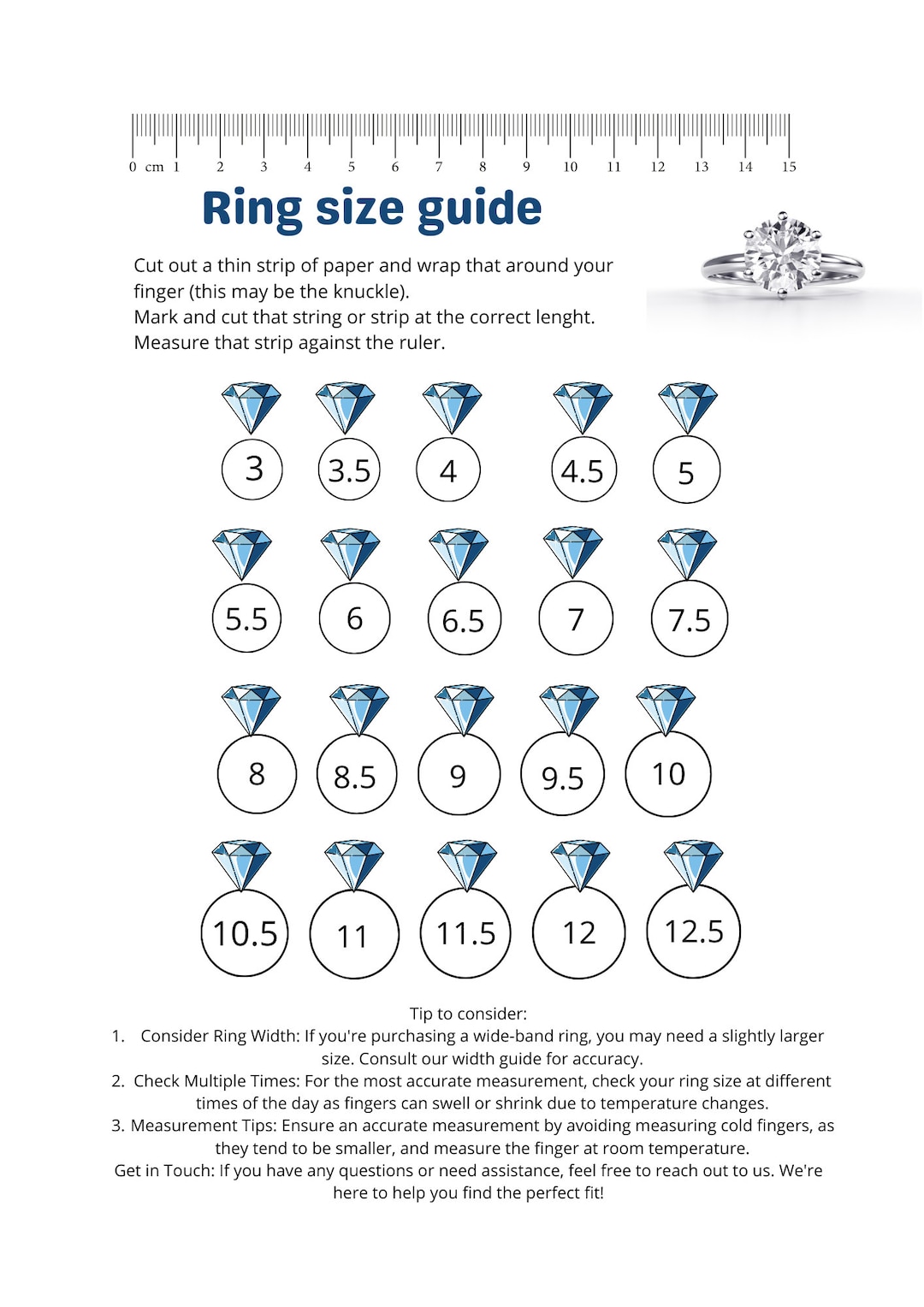 0 cm 1 2 3 4 5 6 7 8 9 10 11 12 13 14 15

Ring size guide

Cut out a thin strip of paper and wrap that around your finger (this may be the knuckle).
Mark and cut that string or strip at the correct lenght.
Measure that strip against the ruler.

3 3.5 4 4.5 5

5.5 6 6.5 7 7.5

8 8.5 9 9.5 10

10.5 11 11.5 12 12.5

Tip to consider:
1. Consider Ring Width: If you're purchasing a wide-band ring, you may need a slightly larger size. Consult our width guide for accuracy.
2. Check Multiple Times: For the most accurate measurement, check your ring size at different times of the day as fingers can swell or shrink due to temperature changes.
3. Measurement Tips: Ensure an accurate measurement by avoiding measuring cold fingers, as they tend to be smaller, and measure the finger at room temperature.
Get in Touch: If you have any questions or need assistance, feel free to reach out to us. We're here to help you find the perfect fit!