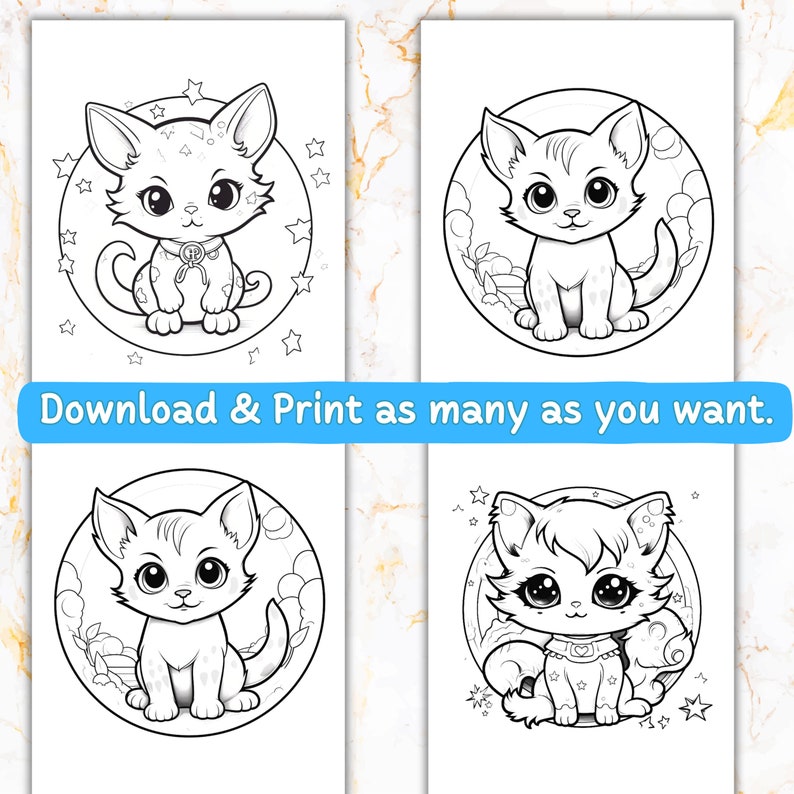 Download & Print as many as you want.